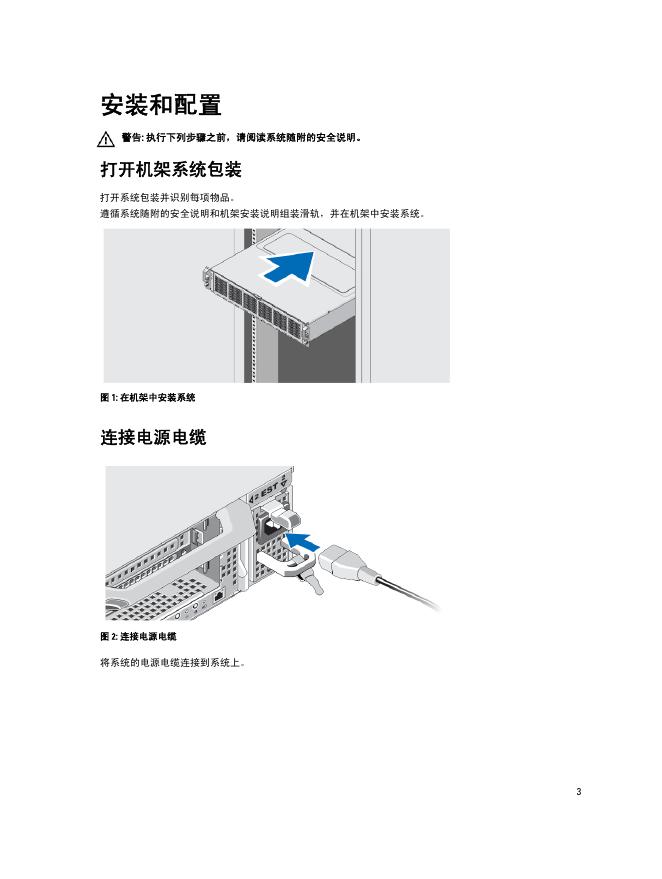 安装和配置

警告: 执行下列步骤之前，请阅读系统随附的安全说明。

打开机架系统包装

打开系统包装并识别每项物品。

遵循系统随附的安全说明和机架安装说明组装滑轨，并在机架中安装系统。

图 1: 在机架中安装系统

连接电源电缆

图 2: 连接电源电缆

将系统的电源电缆连接到系统上。

3