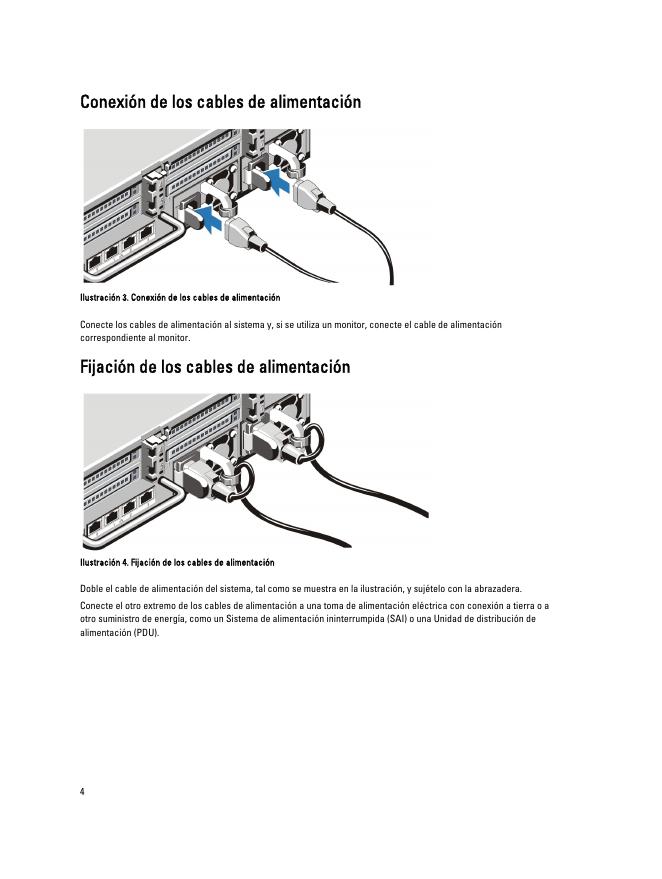 Conexión de los cables de alimentación

Ilustración 3. Conexión de los cables de alimentación

Conecte los cables de alimentación al sistema y, si se utiliza un monitor, conecte el cable de alimentación correspondiente al monitor.

Fijación de los cables de alimentación

Ilustración 4. Fijación de los cables de alimentación

Doble el cable de alimentación del sistema, tal como se muestra en la ilustración, y sujételo con la abrazadera.

Conecte el otro extremo de los cables de alimentación a una toma de alimentación eléctrica con conexión a tierra o a otro suministro de energía, como un Sistema de alimentación ininterrumpida (SAI) o una Unidad de distribución de alimentación (PDU).

4