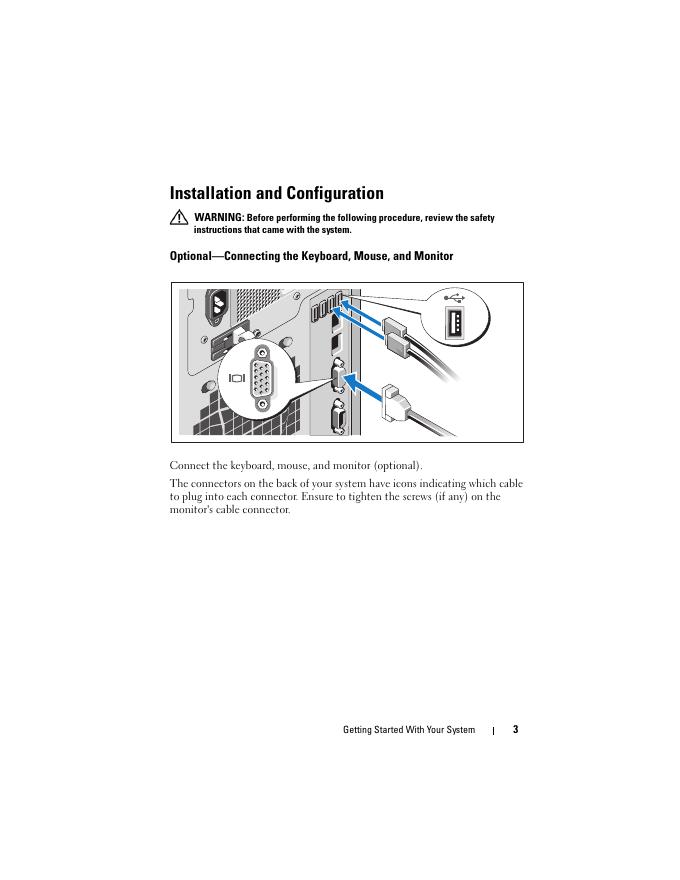 Installation and Configuration

WARNING: Before performing the following procedure, review the safety instructions that came with the system.

Optional—Connecting the Keyboard, Mouse, and Monitor

Connect the keyboard, mouse, and monitor (optional).

The connectors on the back of your system have icons indicating which cable to plug into each connector. Ensure to tighten the screws (if any) on the monitor's cable connector.

Getting Started With Your System | 3