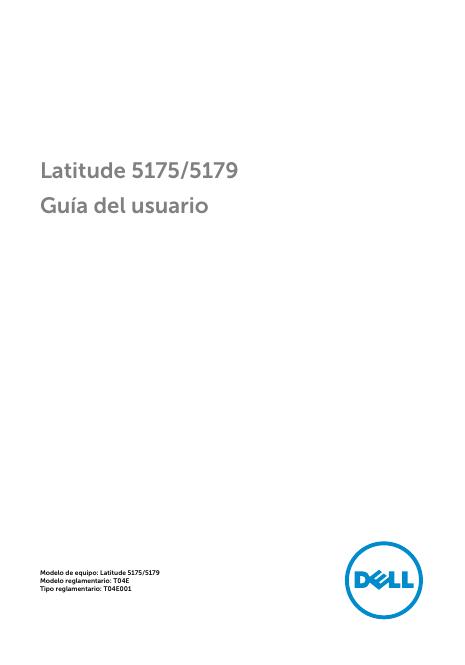 Latitude 5175/5179
Guía del usuario

Modelo de equipo: Latitude 5175/5179
Modelo reglamentario: T04E
Tipo reglamentario: T04E001

DELL