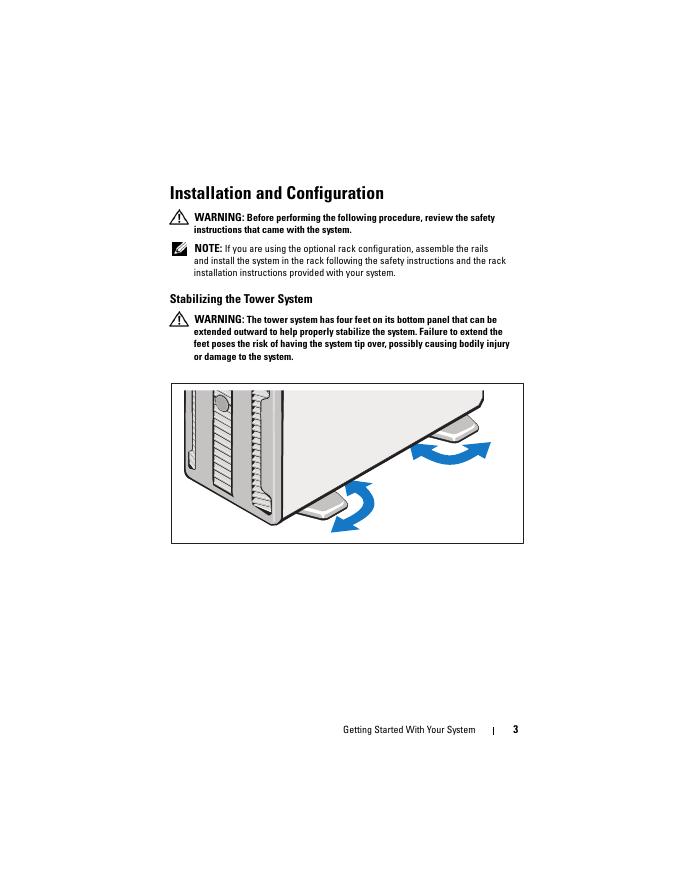 Installation and Configuration

WARNING: Before performing the following procedure, review the safety instructions that came with the system.

NOTE: If you are using the optional rack configuration, assemble the rails and install the system in the rack following the safety instructions and the rack installation instructions provided with your system.

Stabilizing the Tower System

WARNING: The tower system has four feet on its bottom panel that can be extended outward to help properly stabilize the system. Failure to extend the feet poses the risk of having the system tip over, possibly causing bodily injury or damage to the system.

Getting Started With Your System | 3