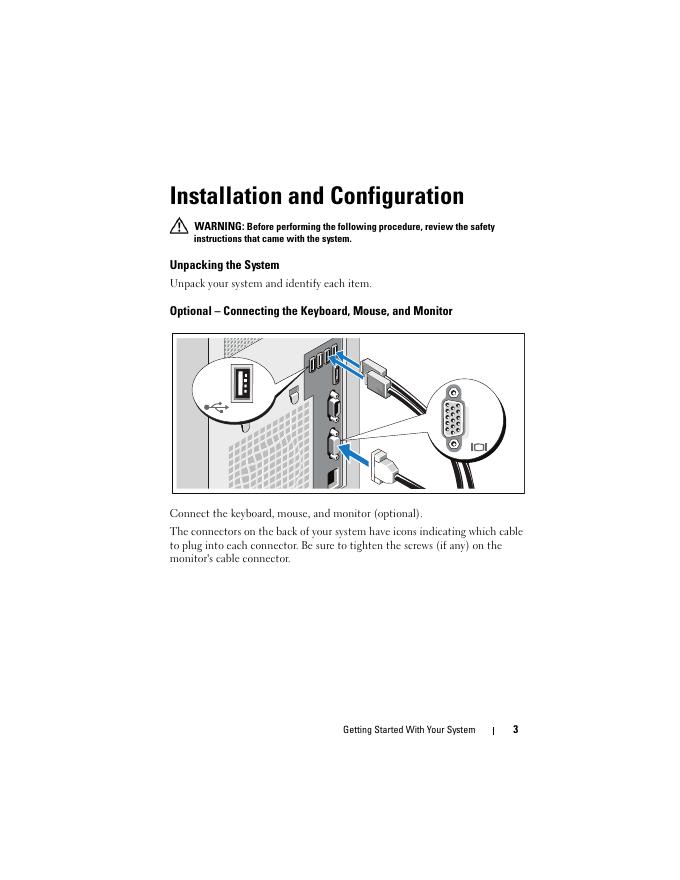 Installation and Configuration

WARNING: Before performing the following procedure, review the safety instructions that came with the system.

Unpacking the System

Unpack your system and identify each item.

Optional – Connecting the Keyboard, Mouse, and Monitor

Connect the keyboard, mouse, and monitor (optional).

The connectors on the back of your system have icons indicating which cable to plug into each connector. Be sure to tighten the screws (if any) on the monitor's cable connector.

Getting Started With Your System | 3