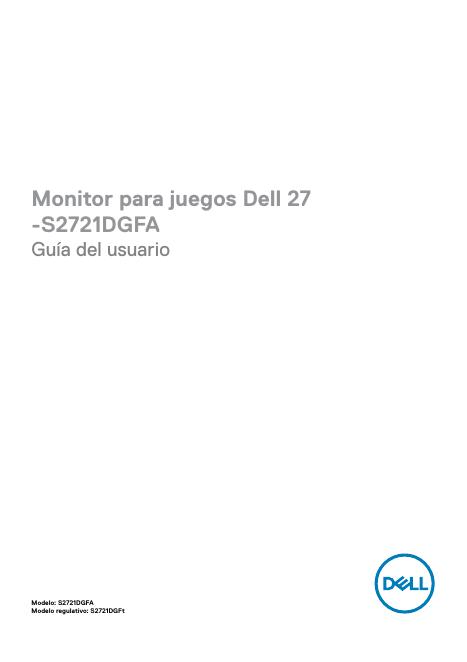 Monitor para juegos Dell 27 -S2721DGFA

Guía del usuario

Modelo: S2721DGFA
Modelo regulativo: S2721DGFt

DELL