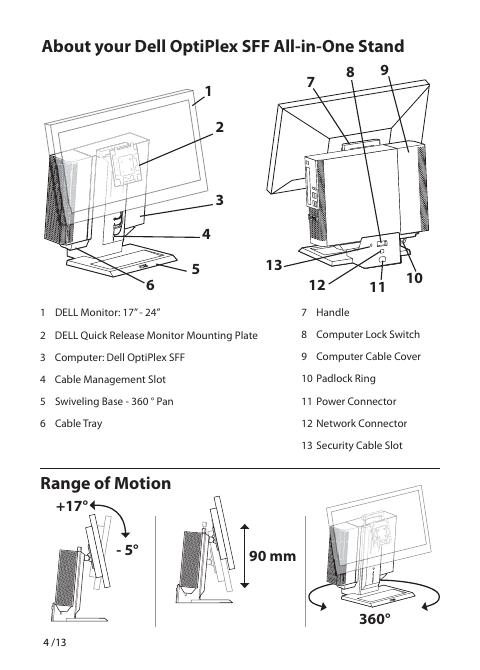 About your Dell OptiPlex SFF All-in-One Stand

1
2
3
4
5
6

7
8
9
10
11
12
13

1 DELL Monitor: 17" - 24"
2 DELL Quick Release Monitor Mounting Plate
3 Computer: Dell OptiPlex SFF
4 Cable Management Slot
5 Swiveling Base - 360 ° Pan
6 Cable Tray

7 Handle
8 Computer Lock Switch
9 Computer Cable Cover
10 Padlock Ring
11 Power Connector
12 Network Connector
13 Security Cable Slot

Range of Motion

+17°
- 5°

90 mm

360°

4 /13