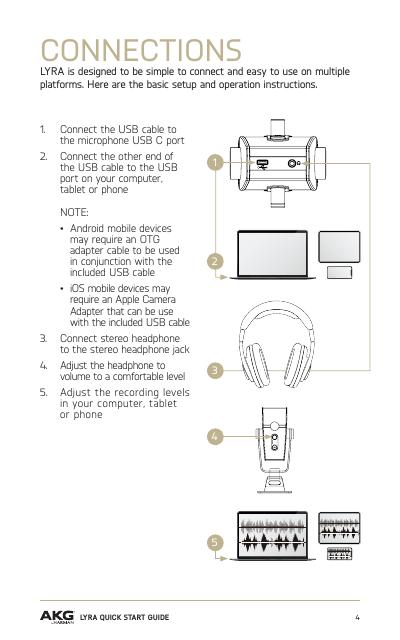 CONNECTIONS

LYRA is designed to be simple to connect and easy to use on multiple platforms. Here are the basic setup and operation instructions.

1. Connect the USB cable to the microphone USB C port
2. Connect the other end of the USB cable to the USB port on your computer, tablet or phone

NOTE:
• Android mobile devices may require an OTG adapter cable to be used in conjunction with the included USB cable
• iOS mobile devices may require an Apple Camera Adapter that can be use with the included USB cable

3. Connect stereo headphone to the stereo headphone jack
4. Adjust the headphone to volume to a comfortable level
5. Adjust the recording levels in your computer, tablet or phone

1
2
3
4
5

AKG by HARMAN LYRA QUICK START GUIDE 4