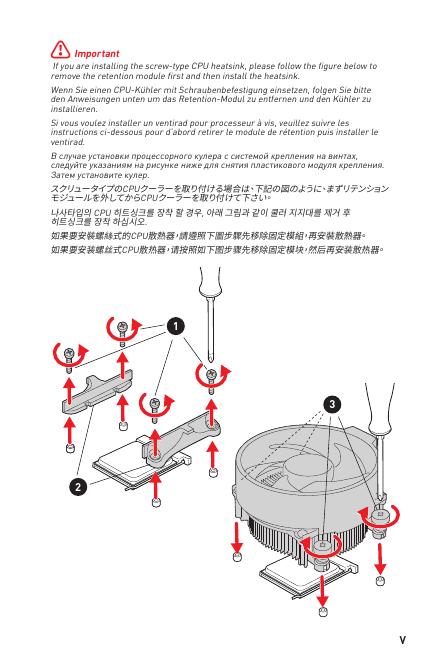 Important

If you are installing the screw-type CPU heatsink, please follow the figure below to remove the retention module first and then install the heatsink.

Wenn Sie einen CPU-Kühler mit Schraubenbefestigung einsetzen, folgen Sie bitte den Anweisungen unten um das Retention-Modul zu entfernen und den Kühler zu installieren.

Si vous voulez installer un ventirad pour processeur à vis, veuillez suivre les instructions ci-dessous pour d'abord retirer le module de rétention puis installer le ventirad.

В случае установки процессорного кулера с системой крепления на винтах, следуйте указаниям на рисунке ниже для снятия пластикового модуля крепления. Затем установите кулер.

スクリュータイプのCPUクーラーを取り付ける場合は、下記の図のように、まずリテンションモジュールを外してからCPUクーラーを取り付けて下さい。

나사타입의 CPU 히트싱크를 장착 할 경우, 아래 그림과 같이 쿨러 지지대를 제거 후 히트싱크를 장착 하십시오.

如果要安裝螺絲式的CPU散熱器，請遵照下圖步驟先移除固定模組，再安裝散熱器。

如果要安装螺丝式CPU散热器，请按照如下图步骤先移除固定模块，然后再安装散热器。

1

2

3

V