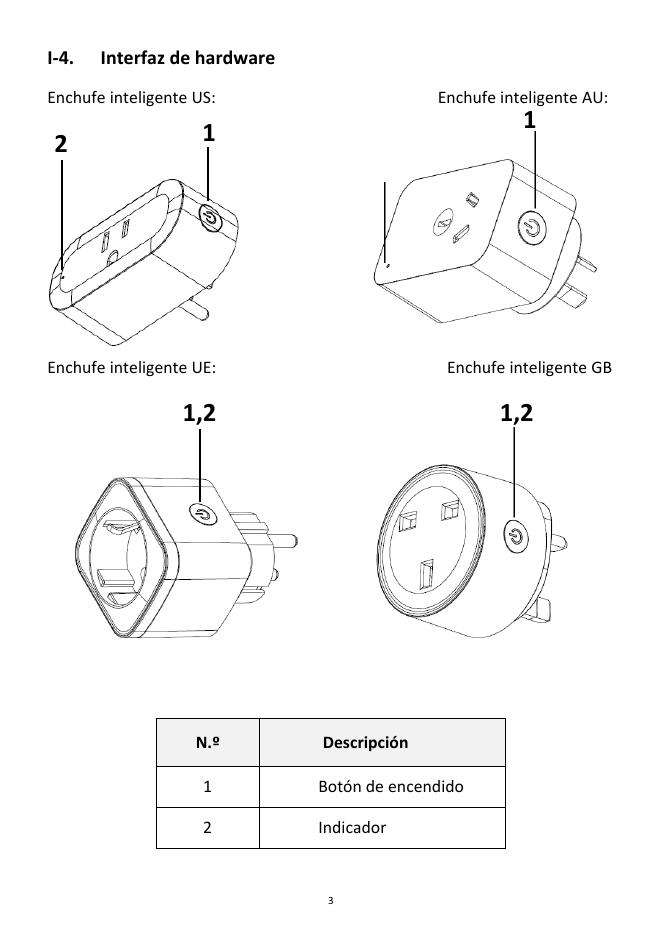 I-4. Interfaz de hardware

Enchufe inteligente US:

2

1

Enchufe inteligente AU:

1

Enchufe inteligente UE:

1,2

Enchufe inteligente GB

1,2

| N.º | Descripción |
|---|---|
| 1 | Botón de encendido |
| 2 | Indicador |

3