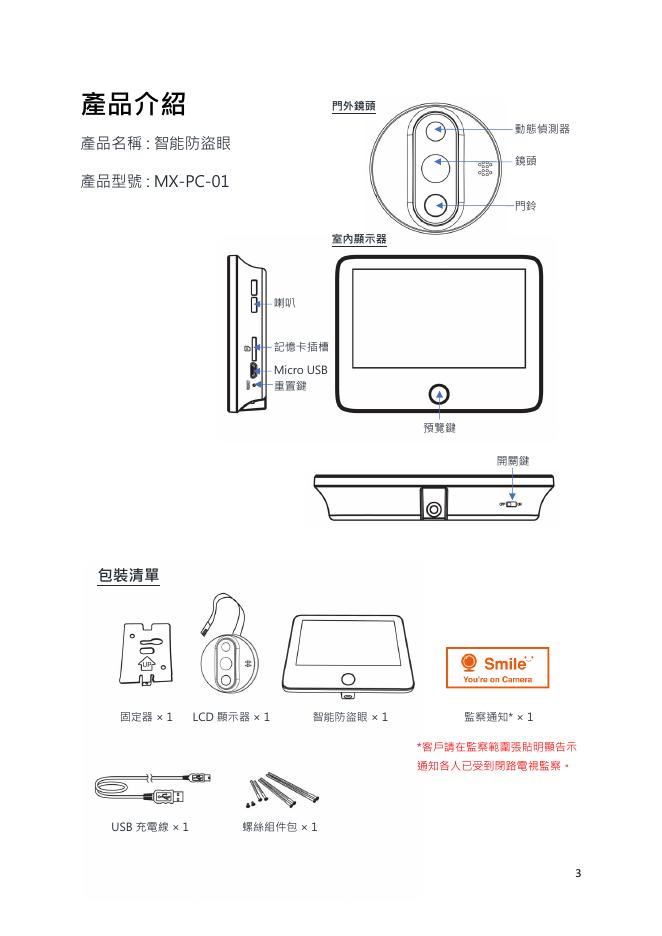 產品介紹

產品名稱 : 智能防盜眼

產品型號 : MX-PC-01

門外鏡頭

動態偵測器

鏡頭

門鈴

室內顯示器

喇叭

記憶卡插槽

Micro USB

重置鍵

預覽鍵

開關鍵

包裝清單

UP

Smile
You're on Camera

固定器 × 1　LCD 顯示器 × 1　智能防盜眼 × 1　監察通知* × 1

*客戶請在監察範圍張貼明顯告示通知各人已受到閉路電視監察。

USB 充電線 × 1　螺絲組件包 × 1

3