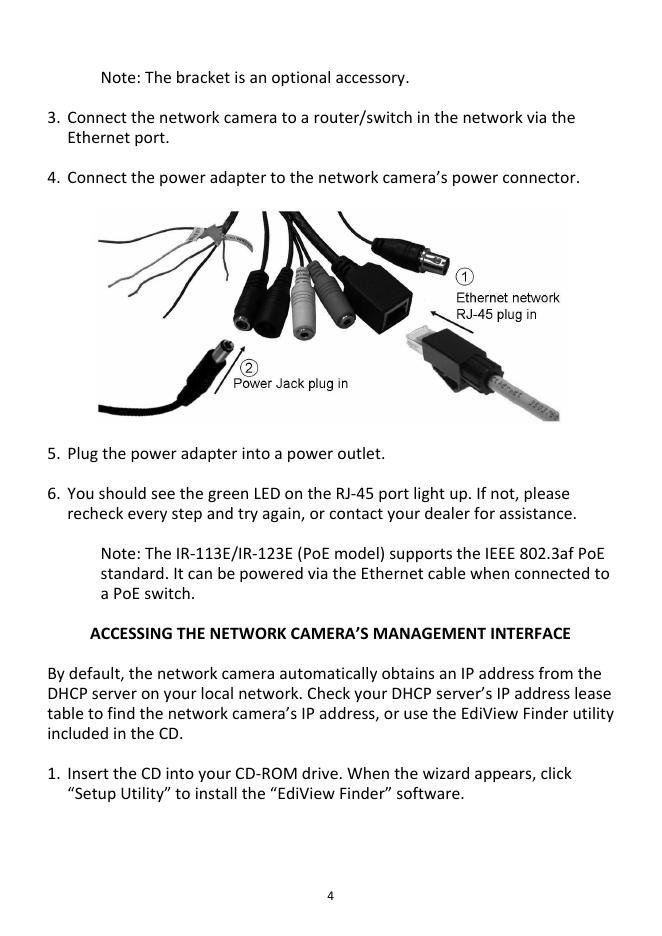 Note: The bracket is an optional accessory.

3. Connect the network camera to a router/switch in the network via the Ethernet port.

4. Connect the power adapter to the network camera's power connector.

1
Ethernet network
RJ-45 plug in

2
Power Jack plug in

5. Plug the power adapter into a power outlet.

6. You should see the green LED on the RJ-45 port light up. If not, please recheck every step and try again, or contact your dealer for assistance.

Note: The IR-113E/IR-123E (PoE model) supports the IEEE 802.3af PoE standard. It can be powered via the Ethernet cable when connected to a PoE switch.

ACCESSING THE NETWORK CAMERA'S MANAGEMENT INTERFACE

By default, the network camera automatically obtains an IP address from the DHCP server on your local network. Check your DHCP server's IP address lease table to find the network camera's IP address, or use the EdiView Finder utility included in the CD.

1. Insert the CD into your CD-ROM drive. When the wizard appears, click "Setup Utility" to install the "EdiView Finder" software.

4