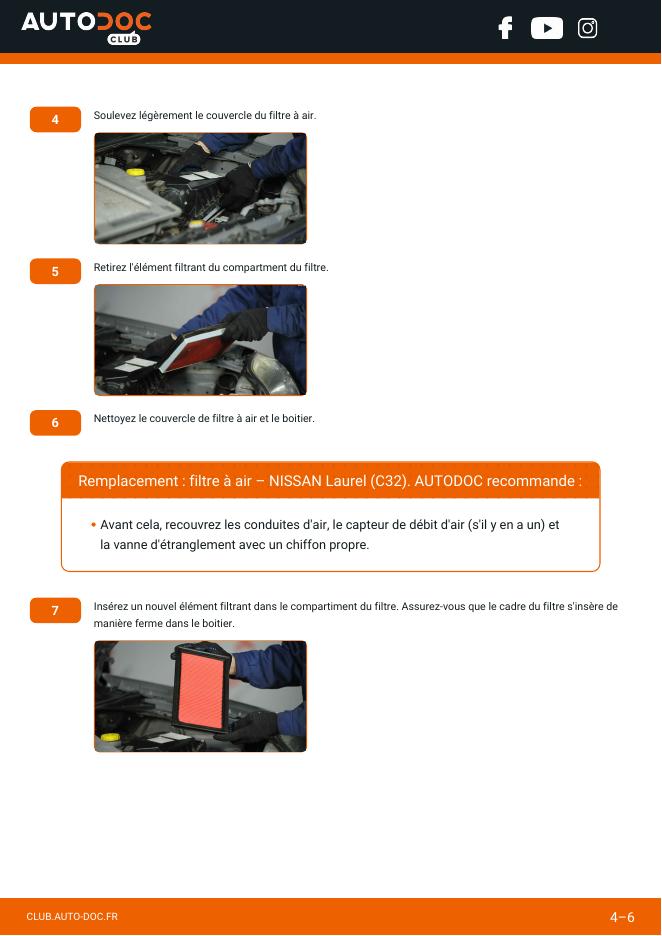 AUTODOC CLUB

4
Soulevez légèrement le couvercle du filtre à air.

5
Retirez l'élément filtrant du compartment du filtre.

6
Nettoyez le couvercle de filtre à air et le boitier.

Remplacement : filtre à air – NISSAN Laurel (C32). AUTODOC recommande :

• Avant cela, recouvrez les conduites d'air, le capteur de débit d'air (s'il y en a un) et la vanne d'étranglement avec un chiffon propre.

7
Insérez un nouvel élément filtrant dans le compartiment du filtre. Assurez-vous que le cadre du filtre s'insère de manière ferme dans le boitier.

CLUB.AUTO-DOC.FR
4–6