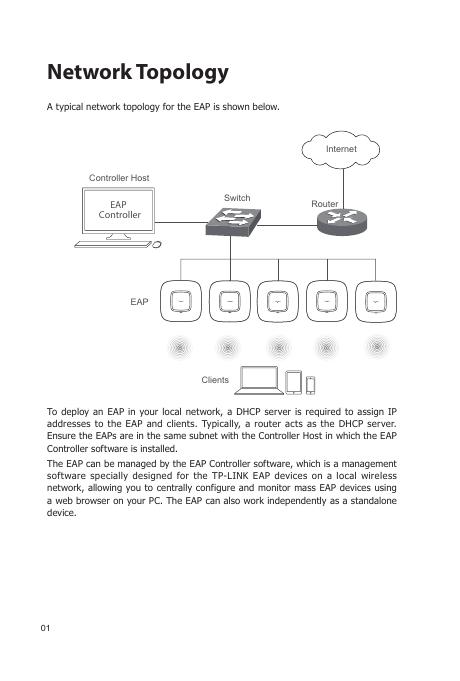 Network Topology

A typical network topology for the EAP is shown below.

Internet

Controller Host

EAP Controller

Switch

Router

EAP

Clients

To deploy an EAP in your local network, a DHCP server is required to assign IP addresses to the EAP and clients. Typically, a router acts as the DHCP server. Ensure the EAPs are in the same subnet with the Controller Host in which the EAP Controller software is installed.

The EAP can be managed by the EAP Controller software, which is a management software specially designed for the TP-LINK EAP devices on a local wireless network, allowing you to centrally configure and monitor mass EAP devices using a web browser on your PC. The EAP can also work independently as a standalone device.

01