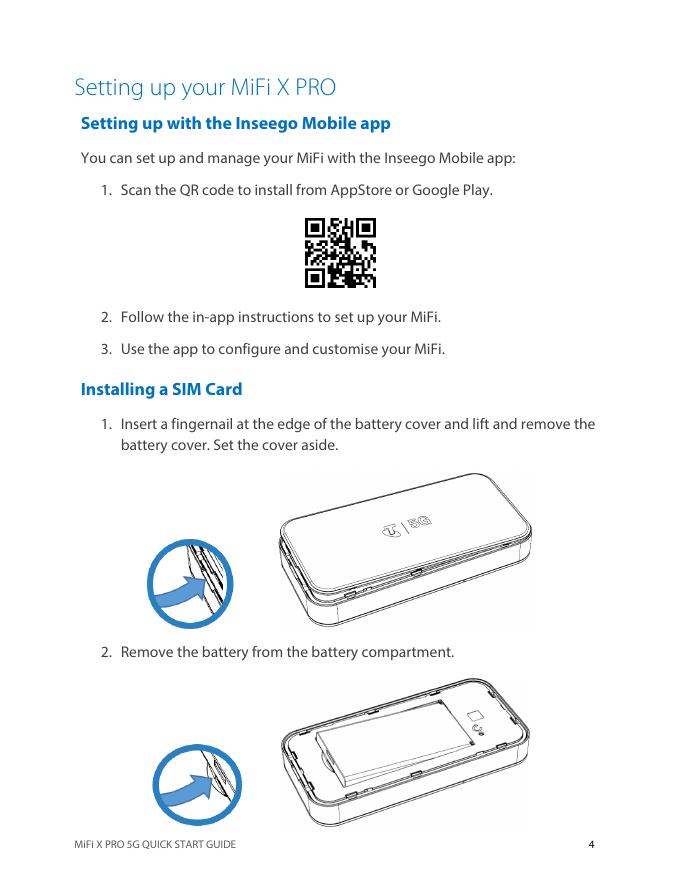 Setting up your MiFi X PRO

Setting up with the Inseego Mobile app

You can set up and manage your MiFi with the Inseego Mobile app:

1. Scan the QR code to install from AppStore or Google Play.

2. Follow the in-app instructions to set up your MiFi.

3. Use the app to configure and customise your MiFi.

Installing a SIM Card

1. Insert a fingernail at the edge of the battery cover and lift and remove the battery cover. Set the cover aside.

5G

2. Remove the battery from the battery compartment.

MiFi X PRO 5G QUICK START GUIDE 4