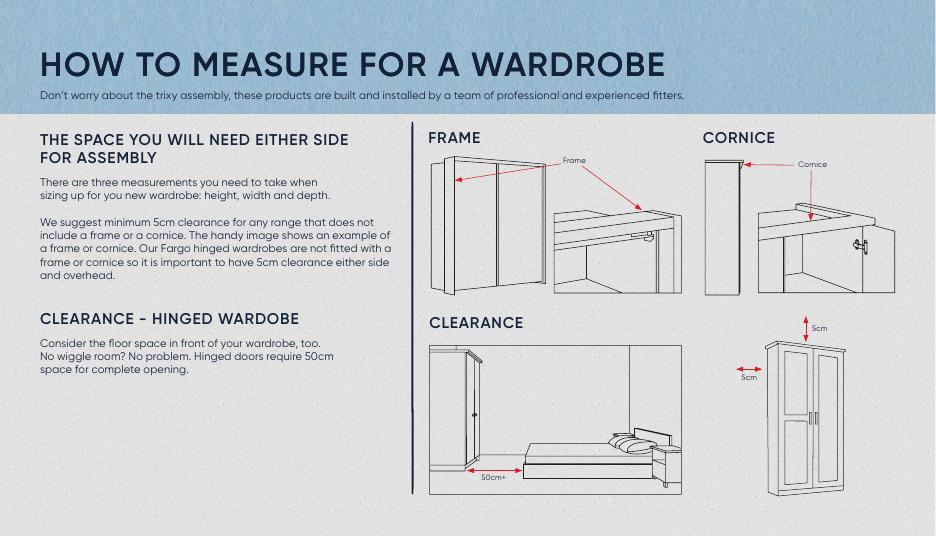 HOW TO MEASURE FOR A WARDROBE

Don't worry about the trixy assembly, these products are built and installed by a team of professional and experienced fitters.

THE SPACE YOU WILL NEED EITHER SIDE FOR ASSEMBLY

There are three measurements you need to take when sizing up for you new wardrobe: height, width and depth.

We suggest minimum 5cm clearance for any range that does not include a frame or a cornice. The handy image shows an example of a frame or cornice. Our Fargo hinged wardrobes are not fitted with a frame or cornice so it is important to have 5cm clearance either side and overhead.

CLEARANCE - HINGED WARDOBE

Consider the floor space in front of your wardrobe, too. No wiggle room? No problem. Hinged doors require 50cm space for complete opening.

FRAME

Frame

CORNICE

Cornice

CLEARANCE

50cm+

5cm

5cm