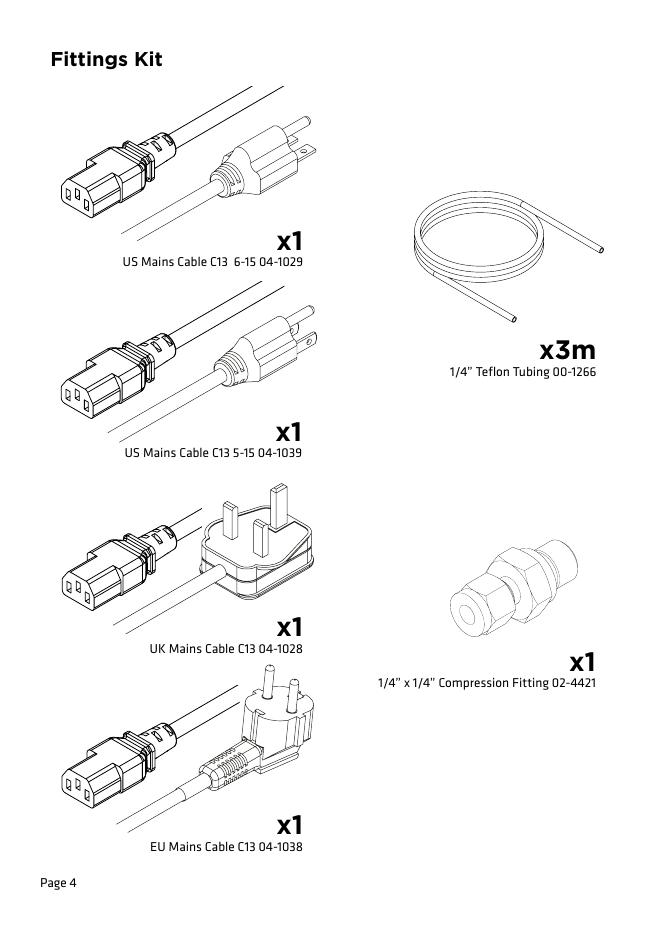 Fittings Kit

x1
US Mains Cable C13 6-15 04-1029

x1
US Mains Cable C13 5-15 04-1039

x1
UK Mains Cable C13 04-1028

x1
EU Mains Cable C13 04-1038

x3m
1/4" Teflon Tubing 00-1266

x1
1/4" x 1/4" Compression Fitting 02-4421

Page 4