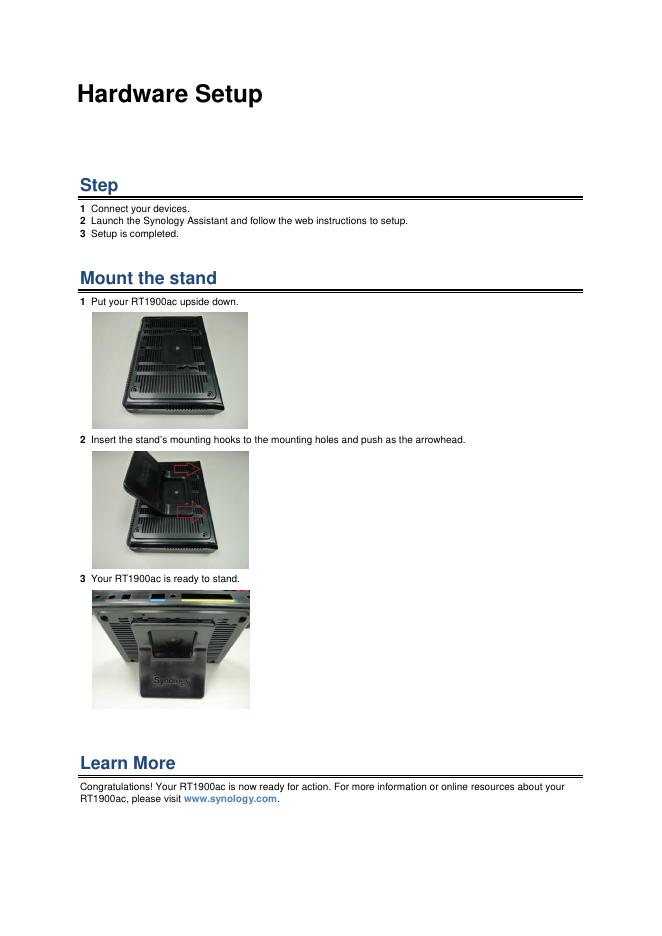 Hardware Setup

Step

1 Connect your devices.
2 Launch the Synology Assistant and follow the web instructions to setup.
3 Setup is completed.

Mount the stand

1 Put your RT1900ac upside down.

2 Insert the stand's mounting hooks to the mounting holes and push as the arrowhead.

3 Your RT1900ac is ready to stand.

Synology

Learn More

Congratulations! Your RT1900ac is now ready for action. For more information or online resources about your RT1900ac, please visit www.synology.com.