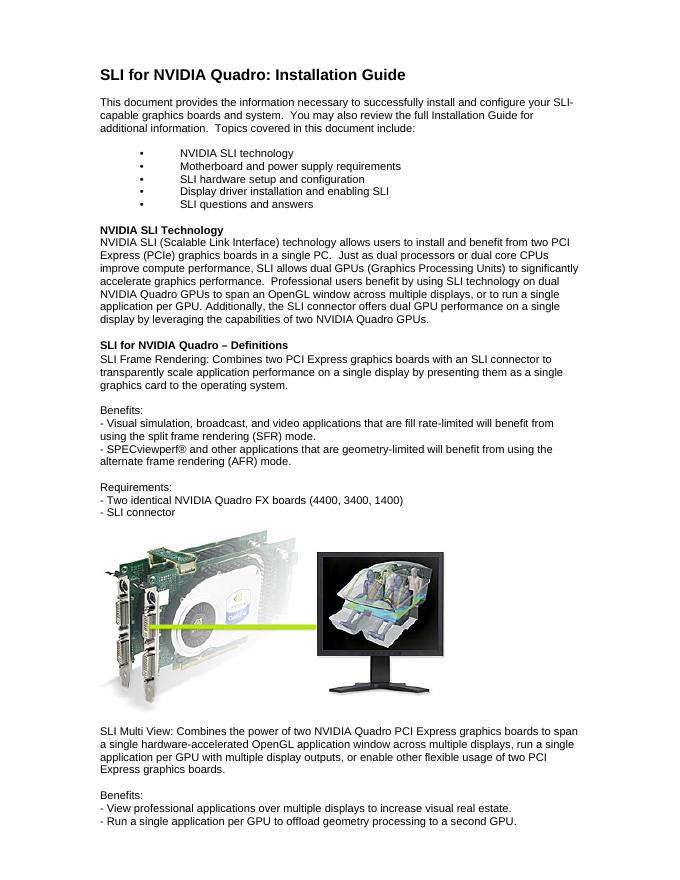 SLI for NVIDIA Quadro: Installation Guide

This document provides the information necessary to successfully install and configure your SLI-capable graphics boards and system. You may also review the full Installation Guide for additional information. Topics covered in this document include:

• NVIDIA SLI technology
• Motherboard and power supply requirements
• SLI hardware setup and configuration
• Display driver installation and enabling SLI
• SLI questions and answers

NVIDIA SLI Technology
NVIDIA SLI (Scalable Link Interface) technology allows users to install and benefit from two PCI Express (PCIe) graphics boards in a single PC. Just as dual processors or dual core CPUs improve compute performance, SLI allows dual GPUs (Graphics Processing Units) to significantly accelerate graphics performance. Professional users benefit by using SLI technology on dual NVIDIA Quadro GPUs to span an OpenGL window across multiple displays, or to run a single application per GPU. Additionally, the SLI connector offers dual GPU performance on a single display by leveraging the capabilities of two NVIDIA Quadro GPUs.

SLI for NVIDIA Quadro – Definitions
SLI Frame Rendering: Combines two PCI Express graphics boards with an SLI connector to transparently scale application performance on a single display by presenting them as a single graphics card to the operating system.

Benefits:
- Visual simulation, broadcast, and video applications that are fill rate-limited will benefit from using the split frame rendering (SFR) mode.
- SPECviewperf® and other applications that are geometry-limited will benefit from using the alternate frame rendering (AFR) mode.

Requirements:
- Two identical NVIDIA Quadro FX boards (4400, 3400, 1400)
- SLI connector

SLI Multi View: Combines the power of two NVIDIA Quadro PCI Express graphics boards to span a single hardware-accelerated OpenGL application window across multiple displays, run a single application per GPU with multiple display outputs, or enable other flexible usage of two PCI Express graphics boards.

Benefits:
- View professional applications over multiple displays to increase visual real estate.
- Run a single application per GPU to offload geometry processing to a second GPU.