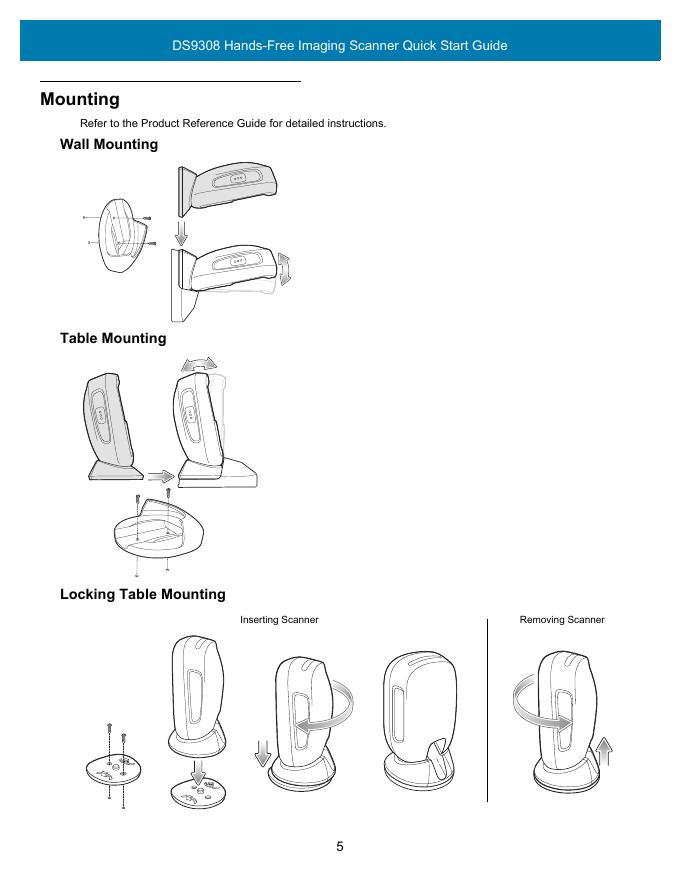 DS9308 Hands-Free Imaging Scanner Quick Start Guide

Mounting

Refer to the Product Reference Guide for detailed instructions.

Wall Mounting

Table Mounting

Locking Table Mounting

Inserting Scanner

Removing Scanner

5