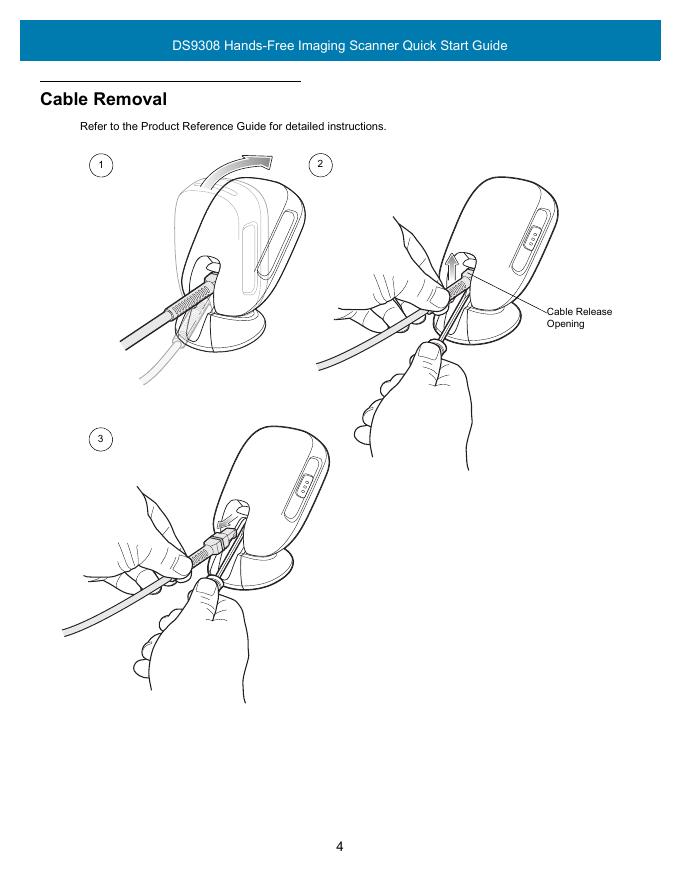 DS9308 Hands-Free Imaging Scanner Quick Start Guide

Cable Removal

Refer to the Product Reference Guide for detailed instructions.

1

2

Cable Release Opening

3

4