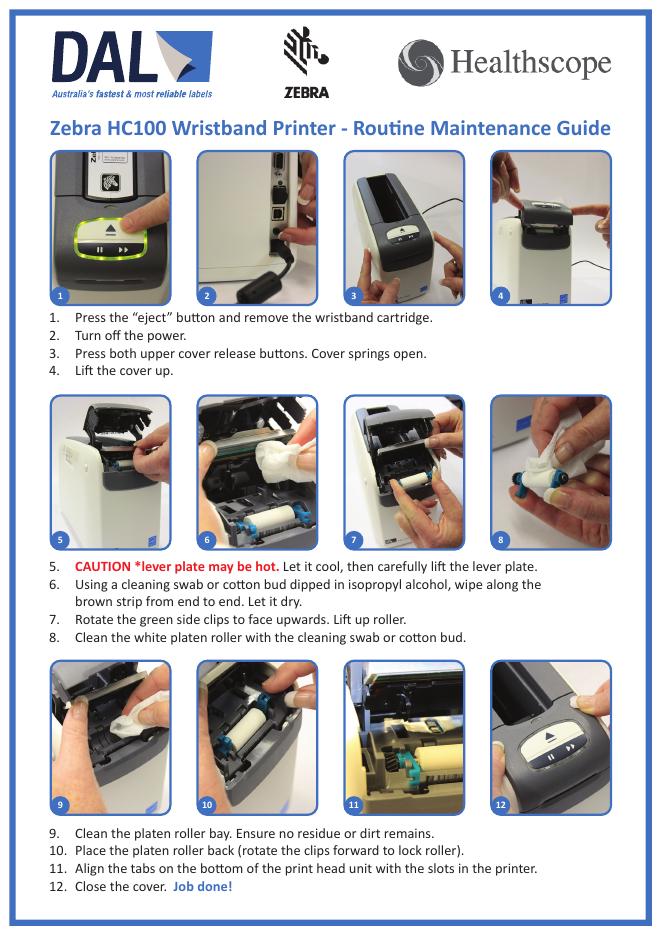 DAL
Australia's fastest & most reliable labels

ZEBRA

Healthscope

Zebra HC100 Wristband Printer - Routine Maintenance Guide

1 2 3 4

1. Press the "eject" button and remove the wristband cartridge.
2. Turn off the power.
3. Press both upper cover release buttons. Cover springs open.
4. Lift the cover up.

5 6 7 8

5. CAUTION *lever plate may be hot. Let it cool, then carefully lift the lever plate.
6. Using a cleaning swab or cotton bud dipped in isopropyl alcohol, wipe along the brown strip from end to end. Let it dry.
7. Rotate the green side clips to face upwards. Lift up roller.
8. Clean the white platen roller with the cleaning swab or cotton bud.

9 10 11 12

9. Clean the platen roller bay. Ensure no residue or dirt remains.
10. Place the platen roller back (rotate the clips forward to lock roller).
11. Align the tabs on the bottom of the print head unit with the slots in the printer.
12. Close the cover. Job done!