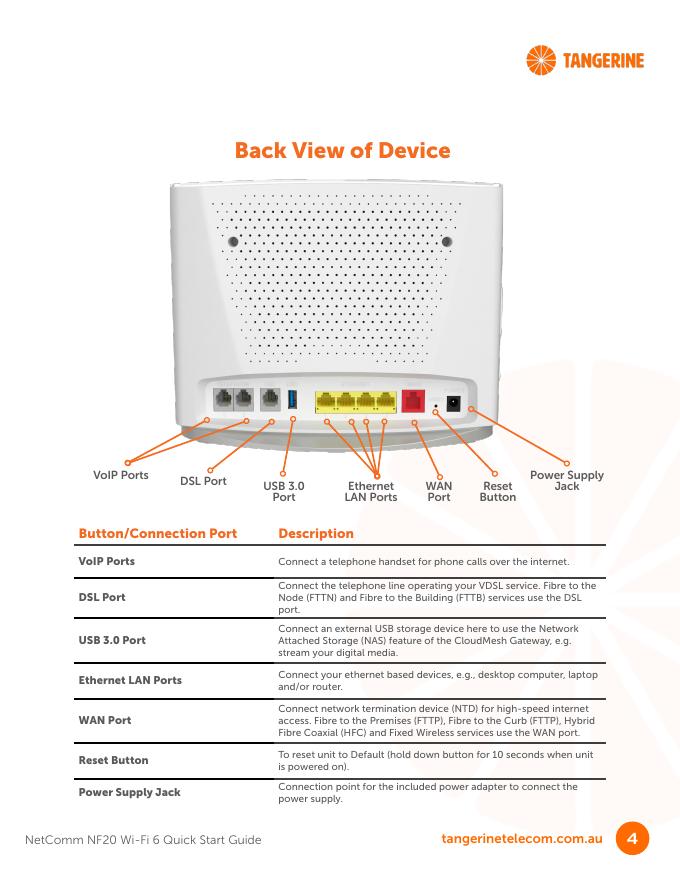 TANGERINE

Back View of Device

VoIP Ports
DSL Port
USB 3.0 Port
Ethernet LAN Ports
WAN Port
Reset Button
Power Supply Jack

| Button/Connection Port | Description |
|---|---|
| VoIP Ports | Connect a telephone handset for phone calls over the internet. |
| DSL Port | Connect the telephone line operating your VDSL service. Fibre to the Node (FTTN) and Fibre to the Building (FTTB) services use the DSL port. |
| USB 3.0 Port | Connect an external USB storage device here to use the Network Attached Storage (NAS) feature of the CloudMesh Gateway, e.g. stream your digital media. |
| Ethernet LAN Ports | Connect your ethernet based devices, e.g., desktop computer, laptop and/or router. |
| WAN Port | Connect network termination device (NTD) for high-speed internet access. Fibre to the Premises (FTTP), Fibre to the Curb (FTTP), Hybrid Fibre Coaxial (HFC) and Fixed Wireless services use the WAN port. |
| Reset Button | To reset unit to Default (hold down button for 10 seconds when unit is powered on). |
| Power Supply Jack | Connection point for the included power adapter to connect the power supply. |

NetComm NF20 Wi-Fi 6 Quick Start Guide
tangerinetelecom.com.au
4