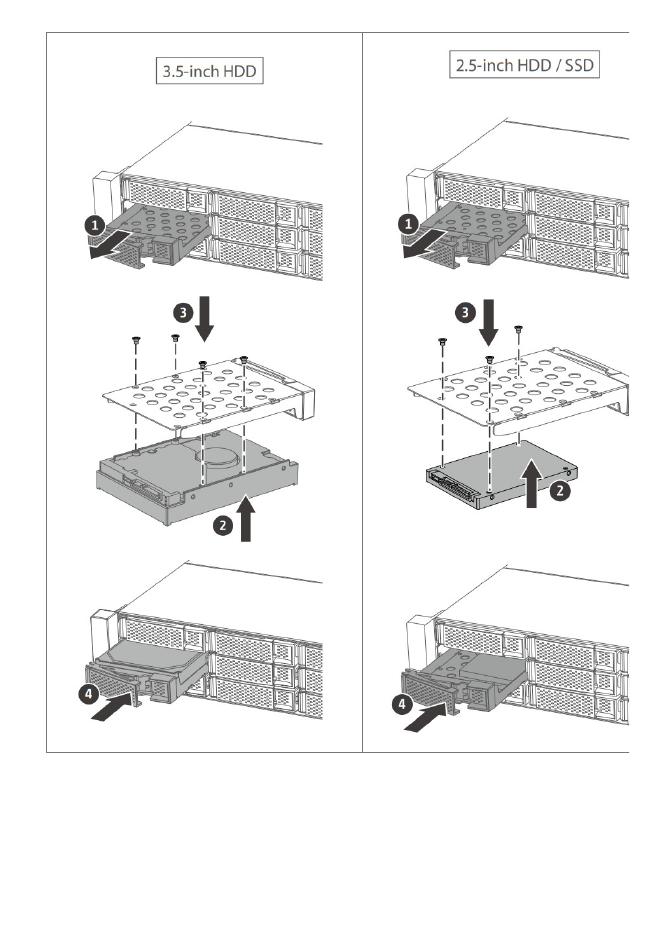 3.5-inch HDD

1

3

2

4

2.5-inch HDD / SSD

1

3

2

4