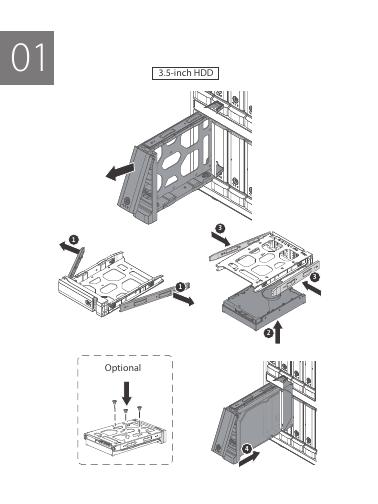 01

3.5-inch HDD

1

1

3

3

2

Optional

4