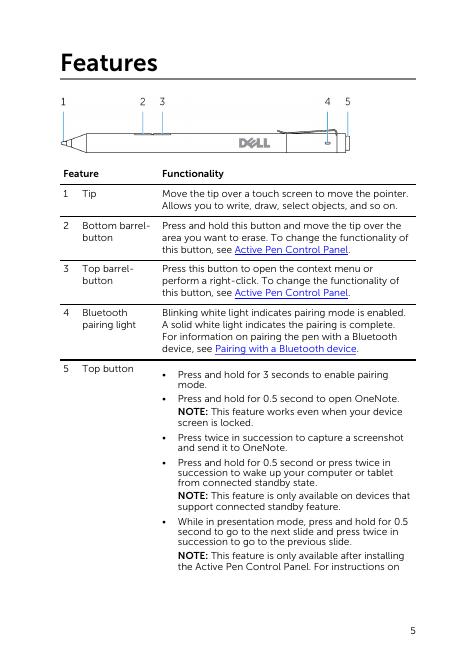 Features

1 2 3 4 5

DELL

| Feature | | Functionality |
|---|---|---|
| 1 | Tip | Move the tip over a touch screen to move the pointer. Allows you to write, draw, select objects, and so on. |
| 2 | Bottom barrel-button | Press and hold this button and move the tip over the area you want to erase. To change the functionality of this button, see Active Pen Control Panel. |
| 3 | Top barrel-button | Press this button to open the context menu or perform a right-click. To change the functionality of this button, see Active Pen Control Panel. |
| 4 | Bluetooth pairing light | Blinking white light indicates pairing mode is enabled. A solid white light indicates the pairing is complete. For information on pairing the pen with a Bluetooth device, see Pairing with a Bluetooth device. |
| 5 | Top button | • Press and hold for 3 seconds to enable pairing mode. • Press and hold for 0.5 second to open OneNote. NOTE: This feature works even when your device screen is locked. • Press twice in succession to capture a screenshot and send it to OneNote. • Press and hold for 0.5 second or press twice in succession to wake up your computer or tablet from connected standby state. NOTE: This feature is only available on devices that support connected standby feature. • While in presentation mode, press and hold for 0.5 second to go to the next slide and press twice in succession to go to the previous slide. NOTE: This feature is only available after installing the Active Pen Control Panel. For instructions on |

5