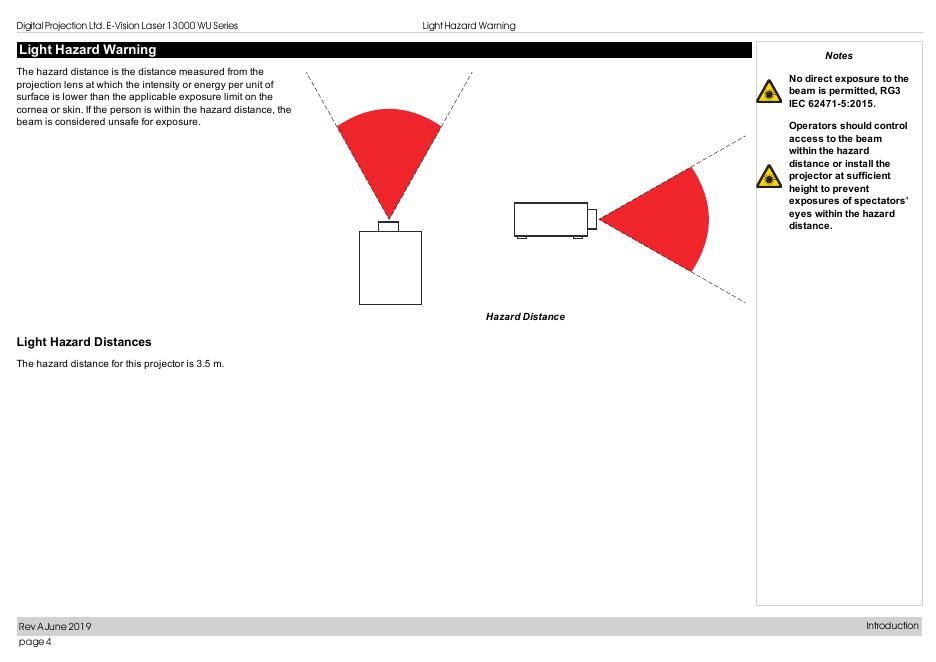 Digital Projection Ltd. E-Vision Laser 13000 WU Series

Light Hazard Warning

Light Hazard Warning

The hazard distance is the distance measured from the projection lens at which the intensity or energy per unit of surface is lower than the applicable exposure limit on the cornea or skin. If the person is within the hazard distance, the beam is considered unsafe for exposure.

Hazard Distance

Light Hazard Distances

The hazard distance for this projector is 3.5 m.

Notes

No direct exposure to the beam is permitted, RG3 IEC 62471-5:2015.

Operators should control access to the beam within the hazard distance or install the projector at sufficient height to prevent exposures of spectators' eyes within the hazard distance.

Rev A June 2019

Introduction

page 4