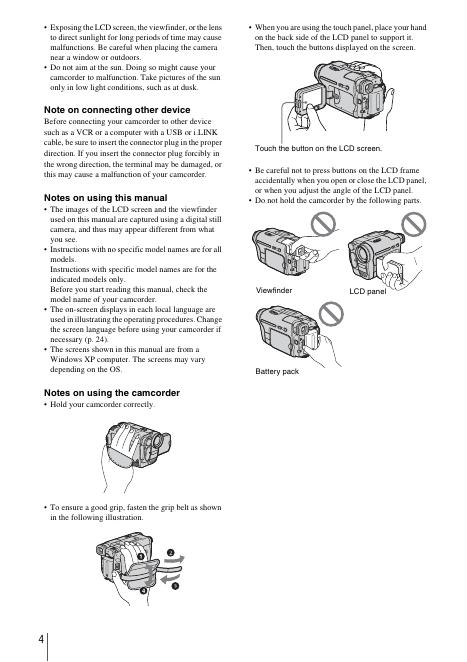 • Exposing the LCD screen, the viewfinder, or the lens to direct sunlight for long periods of time may cause malfunctions. Be careful when placing the camera near a window or outdoors.
• Do not aim at the sun. Doing so might cause your camcorder to malfunction. Take pictures of the sun only in low light conditions, such as at dusk.

Note on connecting other device
Before connecting your camcorder to other device such as a VCR or a computer with a USB or i.LINK cable, be sure to insert the connector plug in the proper direction. If you insert the connector plug forcibly in the wrong direction, the terminal may be damaged, or this may cause a malfunction of your camcorder.

Notes on using this manual
• The images of the LCD screen and the viewfinder used on this manual are captured using a digital still camera, and thus may appear different from what you see.
• Instructions with no specific model names are for all models.
Instructions with specific model names are for the indicated models only.
Before you start reading this manual, check the model name of your camcorder.
• The on-screen displays in each local language are used in illustrating the operating procedures. Change the screen language before using your camcorder if necessary (p. 24).
• The screens shown in this manual are from a Windows XP computer. The screens may vary depending on the OS.

Notes on using the camcorder
• Hold your camcorder correctly.

• To ensure a good grip, fasten the grip belt as shown in the following illustration.

1
2
3
4

• When you are using the touch panel, place your hand on the back side of the LCD panel to support it. Then, touch the buttons displayed on the screen.

Touch the button on the LCD screen.

• Be careful not to press buttons on the LCD frame accidentally when you open or close the LCD panel, or when you adjust the angle of the LCD panel.
• Do not hold the camcorder by the following parts.

Viewfinder
LCD panel

Battery pack

4