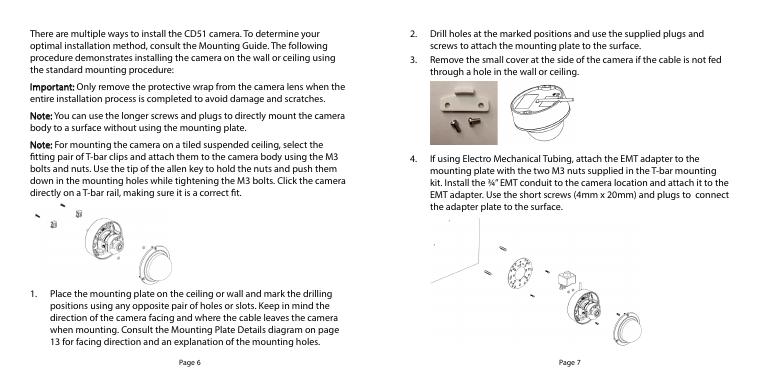 There are multiple ways to install the CD51 camera. To determine your optimal installation method, consult the Mounting Guide. The following procedure demonstrates installing the camera on the wall or ceiling using the standard mounting procedure:

Important: Only remove the protective wrap from the camera lens when the entire installation process is completed to avoid damage and scratches.

Note: You can use the longer screws and plugs to directly mount the camera body to a surface without using the mounting plate.

Note: For mounting the camera on a tiled suspended ceiling, select the fitting pair of T-bar clips and attach them to the camera body using the M3 bolts and nuts. Use the tip of the allen key to hold the nuts and push them down in the mounting holes while tightening the M3 bolts. Click the camera directly on a T-bar rail, making sure it is a correct fit.

1. Place the mounting plate on the ceiling or wall and mark the drilling positions using any opposite pair of holes or slots. Keep in mind the direction of the camera facing and where the cable leaves the camera when mounting. Consult the Mounting Plate Details diagram on page 13 for facing direction and an explanation of the mounting holes.

Page 6

2. Drill holes at the marked positions and use the supplied plugs and screws to attach the mounting plate to the surface.

3. Remove the small cover at the side of the camera if the cable is not fed through a hole in the wall or ceiling.

4. If using Electro Mechanical Tubing, attach the EMT adapter to the mounting plate with the two M3 nuts supplied in the T-bar mounting kit. Install the ¾" EMT conduit to the camera location and attach it to the EMT adapter. Use the short screws (4mm x 20mm) and plugs to connect the adapter plate to the surface.

Page 7