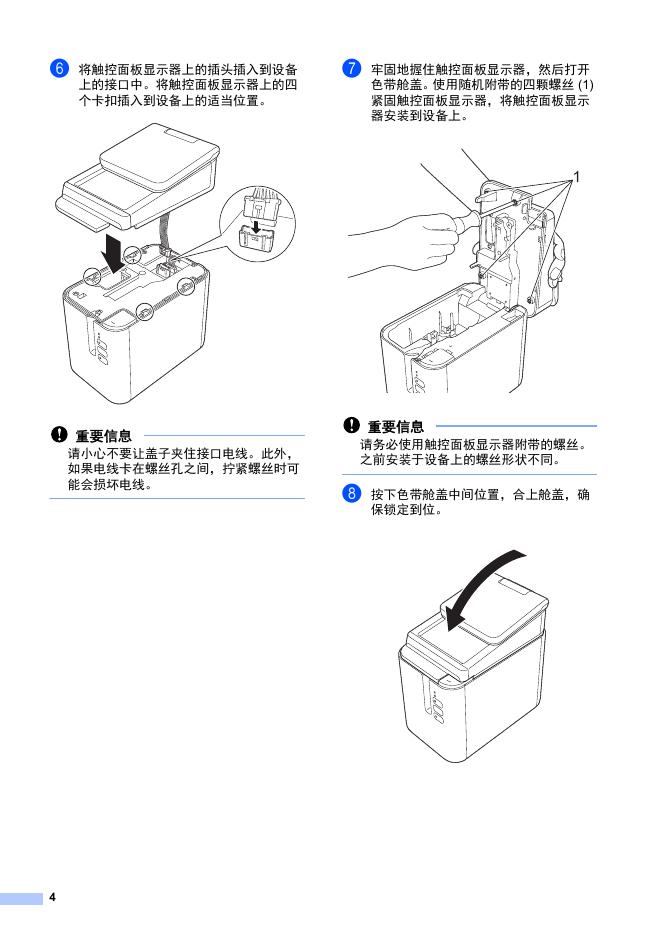 6 将触控面板显示器上的插头插入到设备上的接口中。将触控面板显示器上的四个卡扣插入到设备上的适当位置。

重要信息

请小心不要让盖子夹住接口电线。此外，如果电线卡在螺丝孔之间，拧紧螺丝时可能会损坏电线。

7 牢固地握住触控面板显示器，然后打开色带舱盖。使用随机附带的四颗螺丝 (1) 紧固触控面板显示器，将触控面板显示器安装到设备上。

1

重要信息

请务必使用触控面板显示器附带的螺丝。之前安装于设备上的螺丝形状不同。

8 按下色带舱盖中间位置，合上舱盖，确保锁定到位。

4