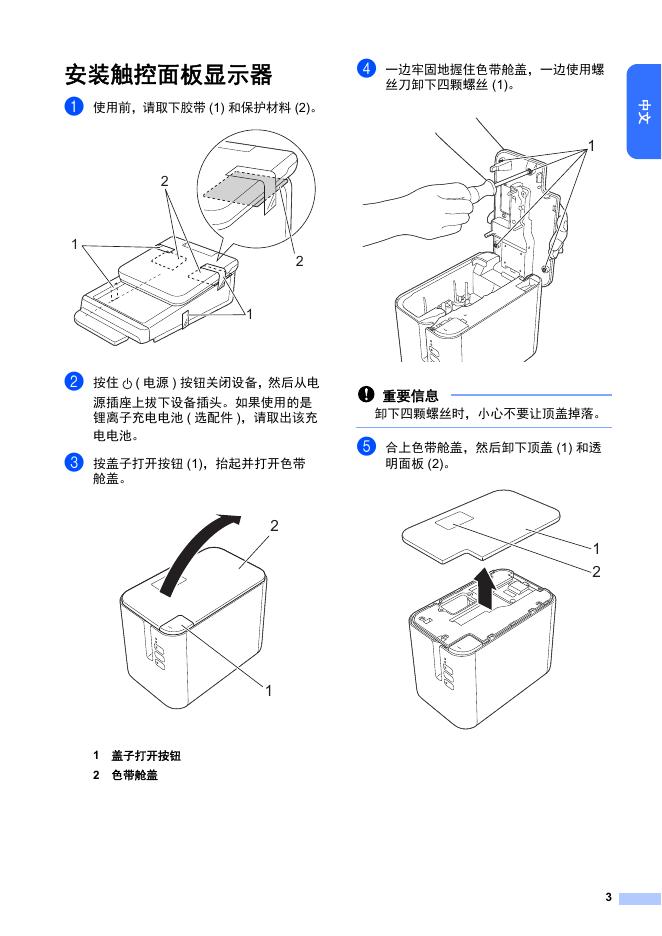 安装触控面板显示器

1 使用前，请取下胶带 (1) 和保护材料 (2)。

2

1

2

1

2 按住 ⏻ ( 电源 ) 按钮关闭设备，然后从电源插座上拔下设备插头。如果使用的是锂离子充电电池 ( 选配件 )，请取出该充电电池。

3 按盖子打开按钮 (1)，抬起并打开色带舱盖。

2

1

1 盖子打开按钮

2 色带舱盖

4 一边牢固地握住色带舱盖，一边使用螺丝刀卸下四颗螺丝 (1)。

1

重要信息

卸下四颗螺丝时，小心不要让顶盖掉落。

5 合上色带舱盖，然后卸下顶盖 (1) 和透明面板 (2)。

1

2

中文

3