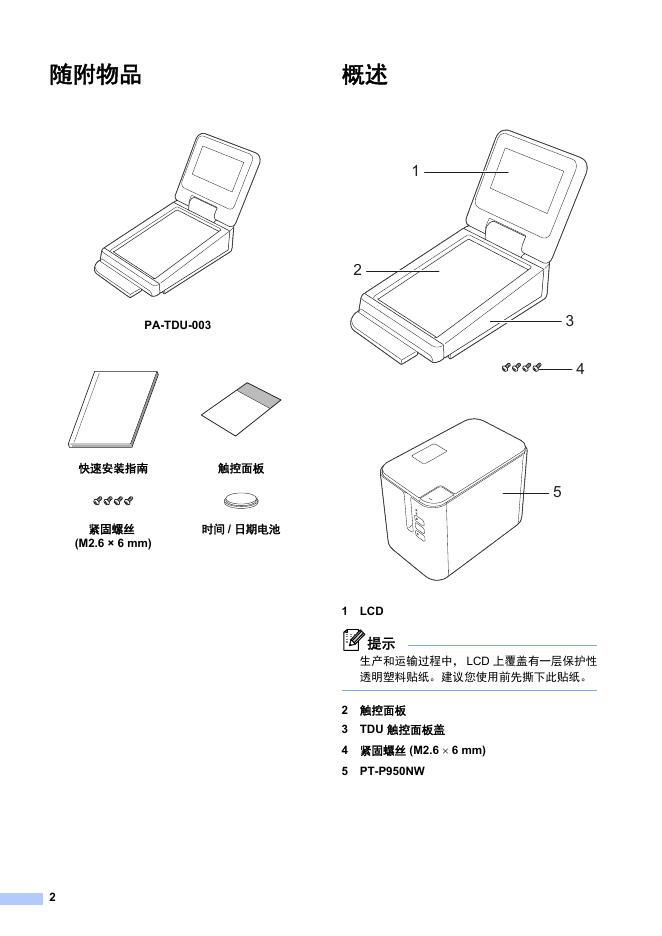 随附物品

PA-TDU-003

快速安装指南

触控面板

紧固螺丝
(M2.6 × 6 mm)

时间 / 日期电池

概述

1

2

3

4

5

1 LCD

提示

生产和运输过程中， LCD 上覆盖有一层保护性透明塑料贴纸。建议您使用前先撕下此贴纸。

2 触控面板

3 TDU 触控面板盖

4 紧固螺丝 (M2.6 × 6 mm)

5 PT-P950NW

2