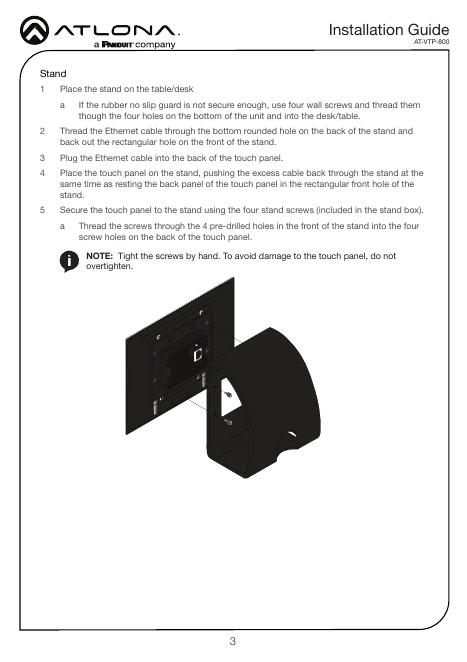 ATLONA.
a PANDUIT company

Installation Guide
AT-VTP-800

Stand

1 Place the stand on the table/desk

a If the rubber no slip guard is not secure enough, use four wall screws and thread them though the four holes on the bottom of the unit and into the desk/table.

2 Thread the Ethernet cable through the bottom rounded hole on the back of the stand and back out the rectangular hole on the front of the stand.

3 Plug the Ethernet cable into the back of the touch panel.

4 Place the touch panel on the stand, pushing the excess cable back through the stand at the same time as resting the back panel of the touch panel in the rectangular front hole of the stand.

5 Secure the touch panel to the stand using the four stand screws (included in the stand box).

a Thread the screws through the 4 pre-drilled holes in the front of the stand into the four screw holes on the back of the touch panel.

NOTE: Tight the screws by hand. To avoid damage to the touch panel, do not overtighten.

3