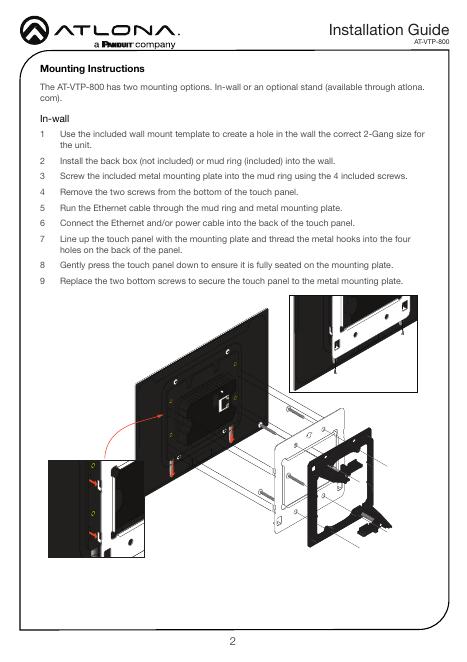 ATLONA.
a PANDUIT company

Installation Guide
AT-VTP-800

Mounting Instructions

The AT-VTP-800 has two mounting options. In-wall or an optional stand (available through atlona.com).

In-wall

1 Use the included wall mount template to create a hole in the wall the correct 2-Gang size for the unit.

2 Install the back box (not included) or mud ring (included) into the wall.

3 Screw the included metal mounting plate into the mud ring using the 4 included screws.

4 Remove the two screws from the bottom of the touch panel.

5 Run the Ethernet cable through the mud ring and metal mounting plate.

6 Connect the Ethernet and/or power cable into the back of the touch panel.

7 Line up the touch panel with the mounting plate and thread the metal hooks into the four holes on the back of the panel.

8 Gently press the touch panel down to ensure it is fully seated on the mounting plate.

9 Replace the two bottom screws to secure the touch panel to the metal mounting plate.

2