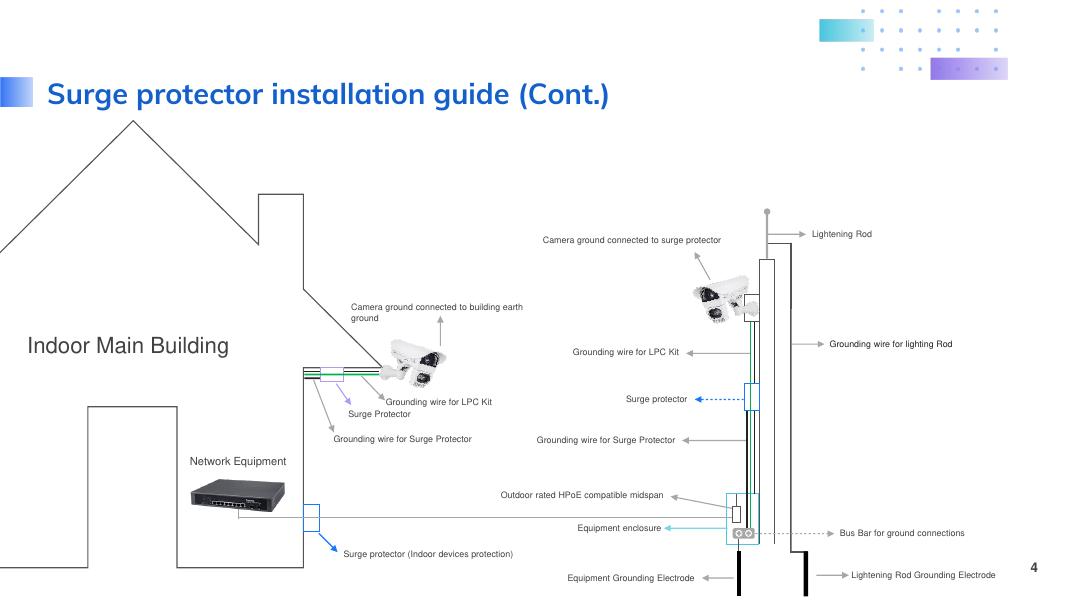 Surge protector installation guide (Cont.)

Indoor Main Building

Camera ground connected to building earth ground

Grounding wire for LPC Kit

Surge Protector

Grounding wire for Surge Protector

Network Equipment

Surge protector (Indoor devices protection)

Camera ground connected to surge protector

Lightening Rod

Grounding wire for LPC Kit

Grounding wire for lighting Rod

Surge protector

Grounding wire for Surge Protector

Outdoor rated HPoE compatible midspan

Equipment enclosure

Bus Bar for ground connections

Equipment Grounding Electrode

Lightening Rod Grounding Electrode

4