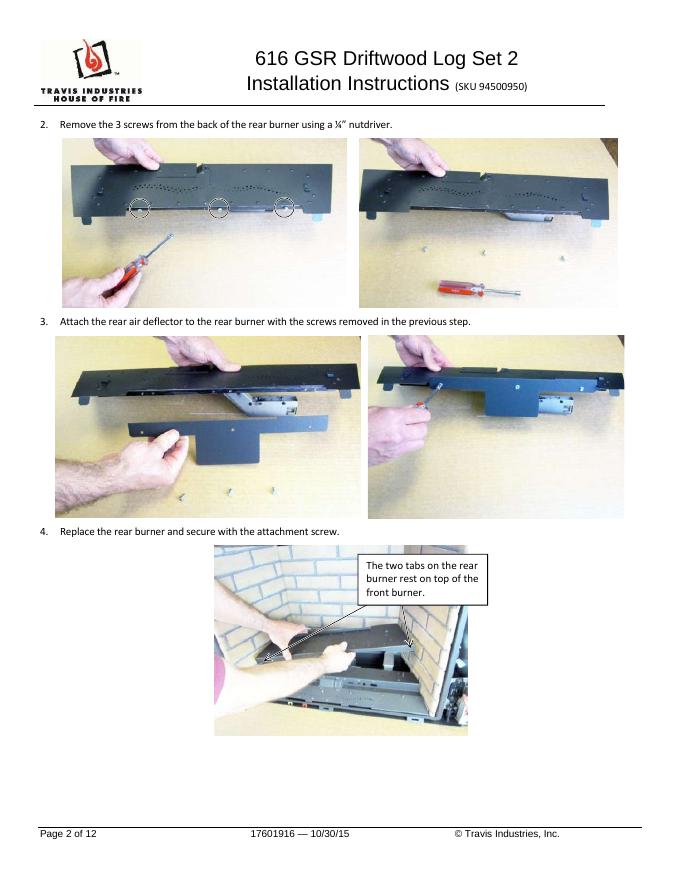 TRAVIS INDUSTRIES
HOUSE OF FIRE

616 GSR Driftwood Log Set 2
Installation Instructions (SKU 94500950)

2. Remove the 3 screws from the back of the rear burner using a ¼" nutdriver.

3. Attach the rear air deflector to the rear burner with the screws removed in the previous step.

4. Replace the rear burner and secure with the attachment screw.

The two tabs on the rear burner rest on top of the front burner.

Page 2 of 12 17601916 — 10/30/15 © Travis Industries, Inc.