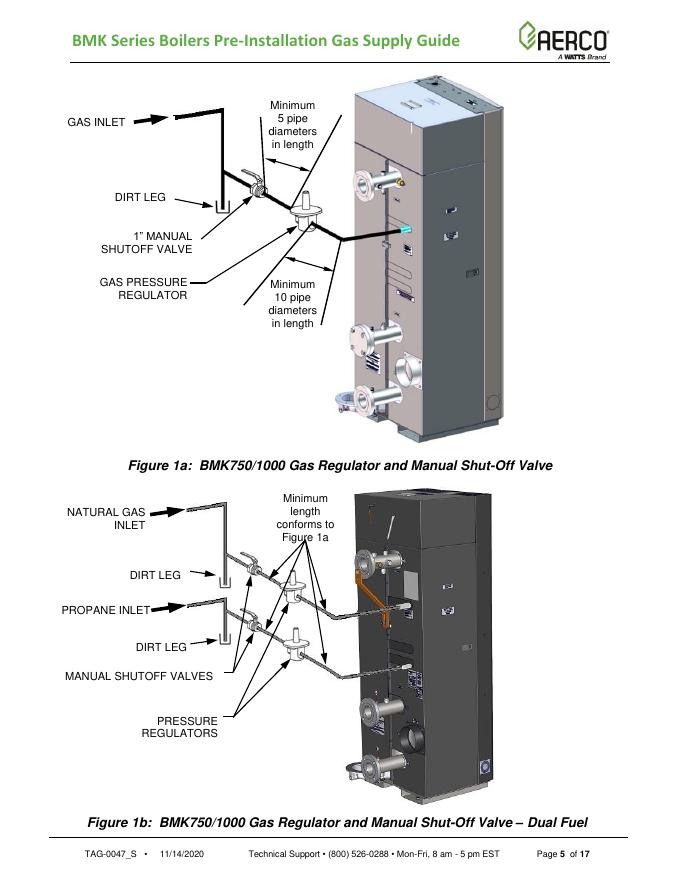 BMK Series Boilers Pre-Installation Gas Supply Guide

AERCO
A WATTS Brand

GAS INLET

Minimum 5 pipe diameters in length

DIRT LEG

1" MANUAL SHUTOFF VALVE

GAS PRESSURE REGULATOR

Minimum 10 pipe diameters in length

Figure 1a: BMK750/1000 Gas Regulator and Manual Shut-Off Valve

NATURAL GAS INLET

Minimum length conforms to Figure 1a

DIRT LEG

PROPANE INLET

DIRT LEG

MANUAL SHUTOFF VALVES

PRESSURE REGULATORS

Figure 1b: BMK750/1000 Gas Regulator and Manual Shut-Off Valve – Dual Fuel

TAG-0047_S • 11/14/2020 Technical Support • (800) 526-0288 • Mon-Fri, 8 am - 5 pm EST Page 5 of 17