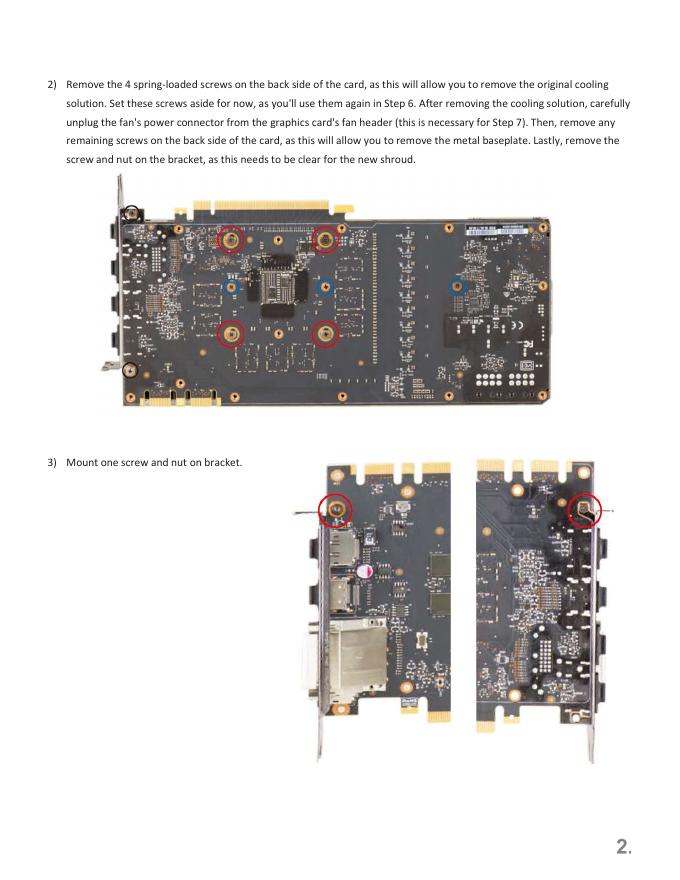 2) Remove the 4 spring-loaded screws on the back side of the card, as this will allow you to remove the original cooling solution. Set these screws aside for now, as you'll use them again in Step 6. After removing the cooling solution, carefully unplug the fan's power connector from the graphics card's fan header (this is necessary for Step 7). Then, remove any remaining screws on the back side of the card, as this will allow you to remove the metal baseplate. Lastly, remove the screw and nut on the bracket, as this needs to be clear for the new shroud.

3) Mount one screw and nut on bracket.

2.