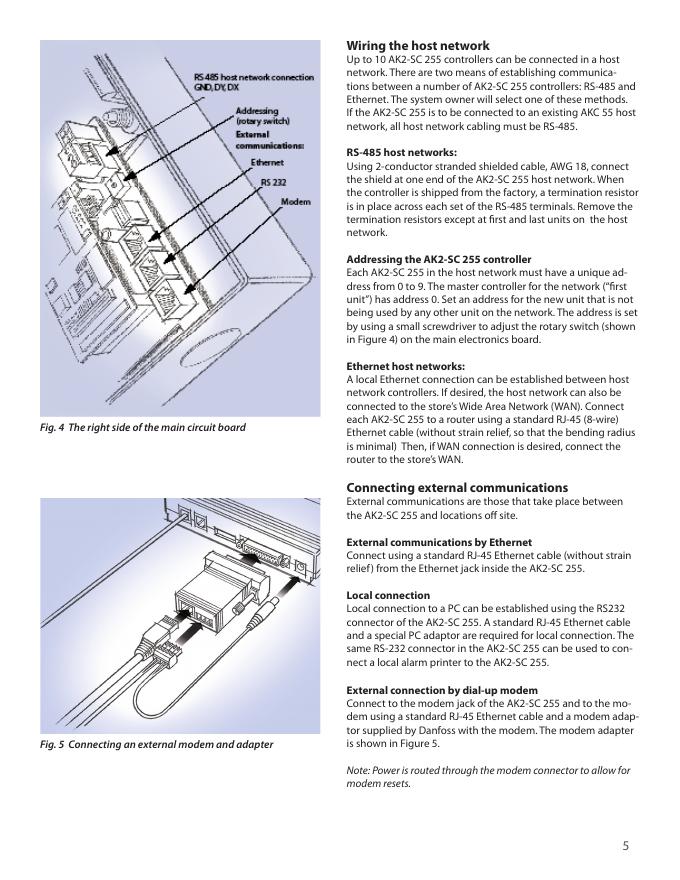 RS 485 host network connection GND, DY, DX

Addressing (rotary switch)

External communications:

Ethernet

RS 232

Modem

Fig. 4 The right side of the main circuit board

Fig. 5 Connecting an external modem and adapter

Wiring the host network
Up to 10 AK2-SC 255 controllers can be connected in a host network. There are two means of establishing communications between a number of AK2-SC 255 controllers: RS-485 and Ethernet. The system owner will select one of these methods. If the AK2-SC 255 is to be connected to an existing AKC 55 host network, all host network cabling must be RS-485.

RS-485 host networks:
Using 2-conductor stranded shielded cable, AWG 18, connect the shield at one end of the AK2-SC 255 host network. When the controller is shipped from the factory, a termination resistor is in place across each set of the RS-485 terminals. Remove the termination resistors except at first and last units on the host network.

Addressing the AK2-SC 255 controller
Each AK2-SC 255 in the host network must have a unique address from 0 to 9. The master controller for the network ("first unit") has address 0. Set an address for the new unit that is not being used by any other unit on the network. The address is set by using a small screwdriver to adjust the rotary switch (shown in Figure 4) on the main electronics board.

Ethernet host networks:
A local Ethernet connection can be established between host network controllers. If desired, the host network can also be connected to the store's Wide Area Network (WAN). Connect each AK2-SC 255 to a router using a standard RJ-45 (8-wire) Ethernet cable (without strain relief, so that the bending radius is minimal) Then, if WAN connection is desired, connect the router to the store's WAN.

Connecting external communications
External communications are those that take place between the AK2-SC 255 and locations off site.

External communications by Ethernet
Connect using a standard RJ-45 Ethernet cable (without strain relief) from the Ethernet jack inside the AK2-SC 255.

Local connection
Local connection to a PC can be established using the RS232 connector of the AK2-SC 255. A standard RJ-45 Ethernet cable and a special PC adaptor are required for local connection. The same RS-232 connector in the AK2-SC 255 can be used to connect a local alarm printer to the AK2-SC 255.

External connection by dial-up modem
Connect to the modem jack of the AK2-SC 255 and to the modem using a standard RJ-45 Ethernet cable and a modem adaptor supplied by Danfoss with the modem. The modem adapter is shown in Figure 5.

Note: Power is routed through the modem connector to allow for modem resets.

5