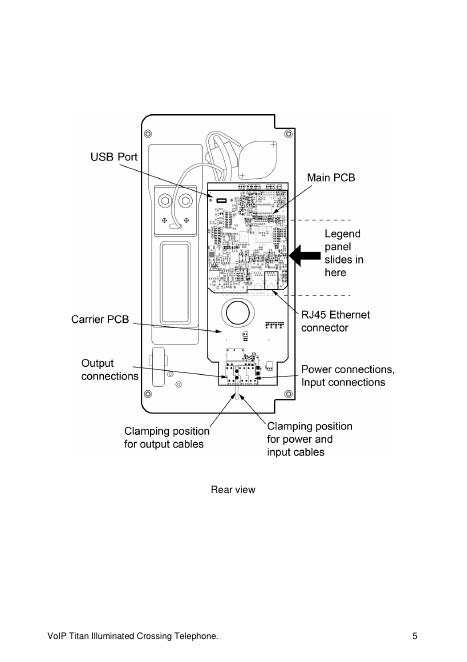 USB Port

Main PCB

Legend panel slides in here

Carrier PCB

RJ45 Ethernet connector

Output connections

Power connections, Input connections

Clamping position for output cables

Clamping position for power and input cables

Rear view

VoIP Titan Illuminated Crossing Telephone.

5