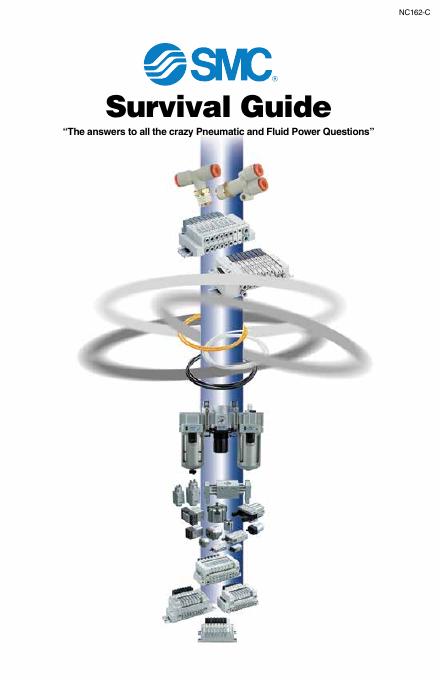 NC162-C

SMC®

Survival Guide

"The answers to all the crazy Pneumatic and Fluid Power Questions"