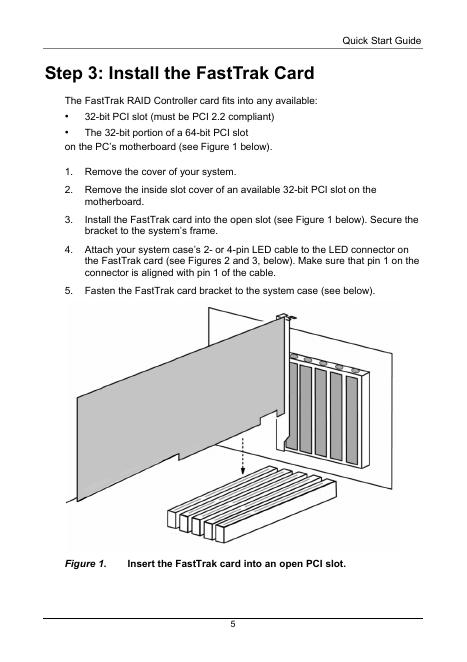 Quick Start Guide

Step 3: Install the FastTrak Card

The FastTrak RAID Controller card fits into any available:

• 32-bit PCI slot (must be PCI 2.2 compliant)

• The 32-bit portion of a 64-bit PCI slot

on the PC's motherboard (see Figure 1 below).

1. Remove the cover of your system.

2. Remove the inside slot cover of an available 32-bit PCI slot on the motherboard.

3. Install the FastTrak card into the open slot (see Figure 1 below). Secure the bracket to the system's frame.

4. Attach your system case's 2- or 4-pin LED cable to the LED connector on the FastTrak card (see Figures 2 and 3, below). Make sure that pin 1 on the connector is aligned with pin 1 of the cable.

5. Fasten the FastTrak card bracket to the system case (see below).

Figure 1. Insert the FastTrak card into an open PCI slot.

5