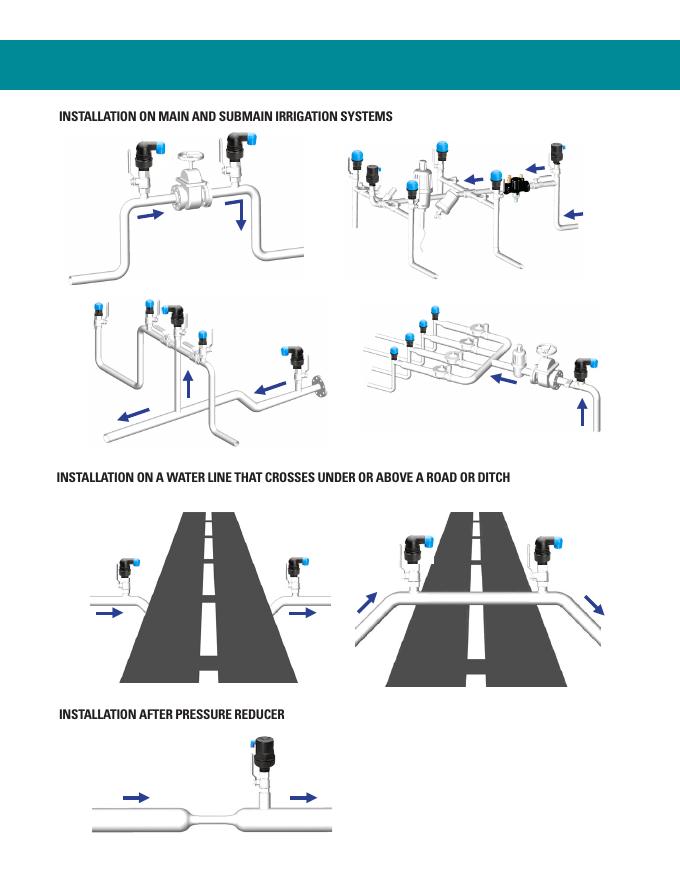 INSTALLATION ON MAIN AND SUBMAIN IRRIGATION SYSTEMS

INSTALLATION ON A WATER LINE THAT CROSSES UNDER OR ABOVE A ROAD OR DITCH

INSTALLATION AFTER PRESSURE REDUCER