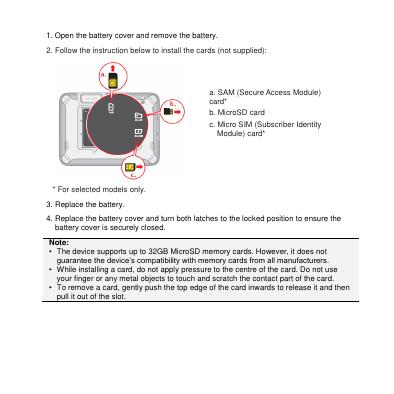 1. Open the battery cover and remove the battery.

2. Follow the instruction below to install the cards (not supplied):

a.

b.

c.

a. SAM (Secure Access Module) card*

b. MicroSD card

c. Micro SIM (Subscriber Identity Module) card*

* For selected models only.

3. Replace the battery.

4. Replace the battery cover and turn both latches to the locked position to ensure the battery cover is securely closed.

Note:
• The device supports up to 32GB MicroSD memory cards. However, it does not guarantee the device's compatibility with memory cards from all manufacturers.
• While installing a card, do not apply pressure to the centre of the card. Do not use your finger or any metal objects to touch and scratch the contact part of the card.
• To remove a card, gently push the top edge of the card inwards to release it and then pull it out of the slot.