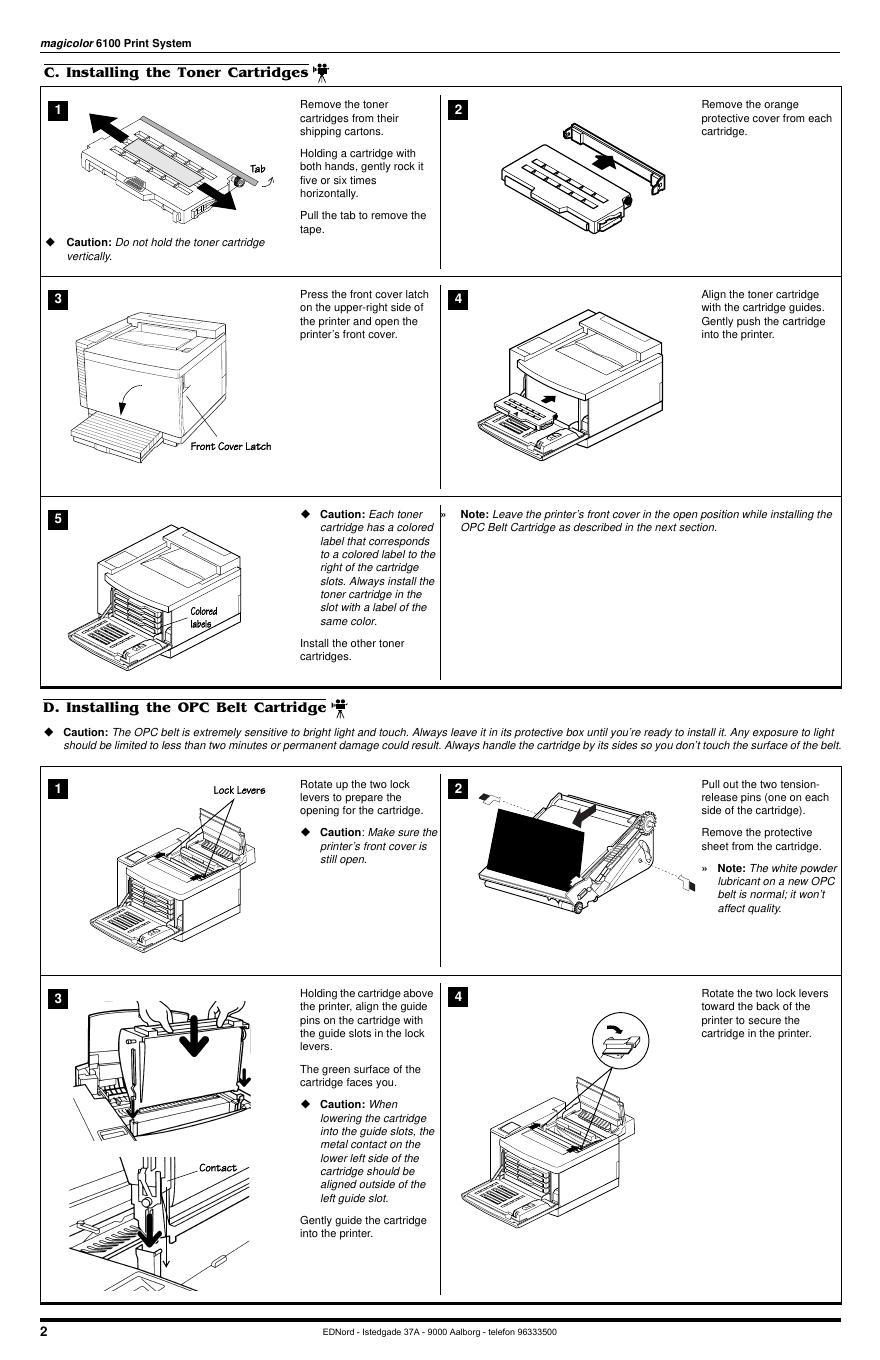 magicolor 6100 Print System

C. Installing the Toner Cartridges

1

Tab

◆ Caution: Do not hold the toner cartridge vertically.

Remove the toner cartridges from their shipping cartons.

Holding a cartridge with both hands, gently rock it five or six times horizontally.

Pull the tab to remove the tape.

2

Remove the orange protective cover from each cartridge.

3

Front Cover Latch

Press the front cover latch on the upper-right side of the printer and open the printer's front cover.

4

Align the toner cartridge with the cartridge guides. Gently push the cartridge into the printer.

5

Colored labels

◆ Caution: Each toner cartridge has a colored label that corresponds to a colored label to the right of the cartridge slots. Always install the toner cartridge in the slot with a label of the same color.

Install the other toner cartridges.

» Note: Leave the printer's front cover in the open position while installing the OPC Belt Cartridge as described in the next section.

D. Installing the OPC Belt Cartridge

◆ Caution: The OPC belt is extremely sensitive to bright light and touch. Always leave it in its protective box until you're ready to install it. Any exposure to light should be limited to less than two minutes or permanent damage could result. Always handle the cartridge by its sides so you don't touch the surface of the belt.

1

Lock Levers

Rotate up the two lock levers to prepare the opening for the cartridge.

◆ Caution: Make sure the printer's front cover is still open.

2

Pull out the two tension-release pins (one on each side of the cartridge).

Remove the protective sheet from the cartridge.

» Note: The white powder lubricant on a new OPC belt is normal; it won't affect quality.

3

Contact

Holding the cartridge above the printer, align the guide pins on the cartridge with the guide slots in the lock levers.

The green surface of the cartridge faces you.

◆ Caution: When lowering the cartridge into the guide slots, the metal contact on the lower left side of the cartridge should be aligned outside of the left guide slot.

Gently guide the cartridge into the printer.

4

Rotate the two lock levers toward the back of the printer to secure the cartridge in the printer.

2

EDNord - Istedgade 37A - 9000 Aalborg - telefon 96333500