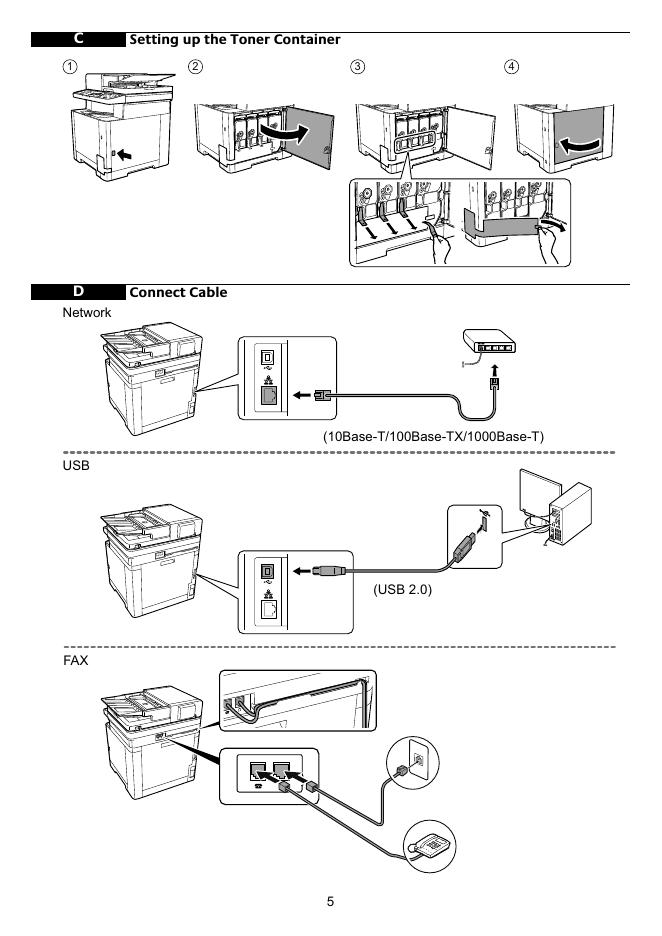 C Setting up the Toner Container

①

②

③

④

D Connect Cable

Network

(10Base-T/100Base-TX/1000Base-T)

USB

(USB 2.0)

FAX

5