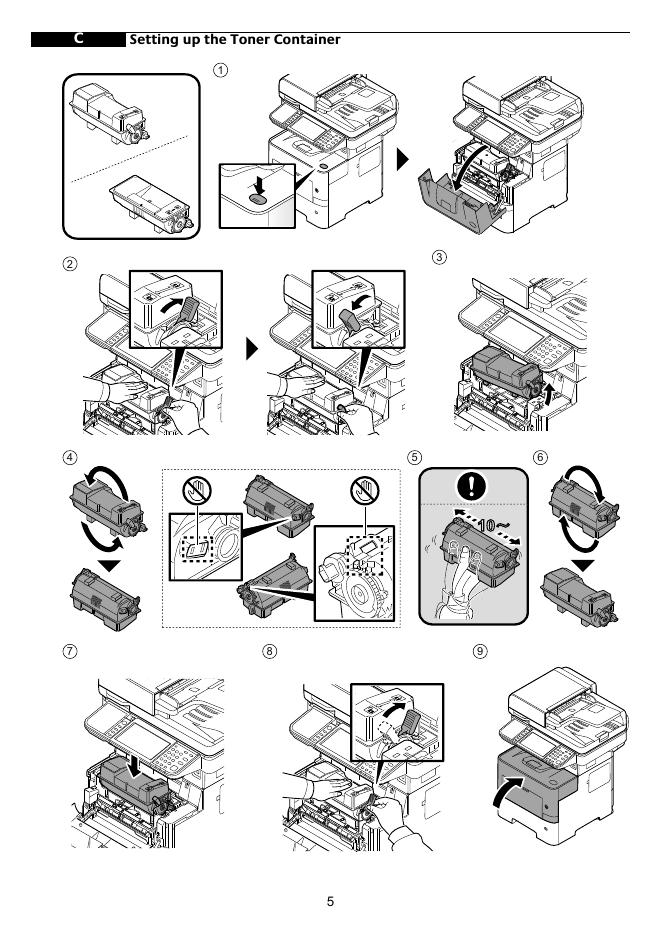 C Setting up the Toner Container

①

②

③

④

⑤

10~

⑥

⑦

⑧

⑨

5