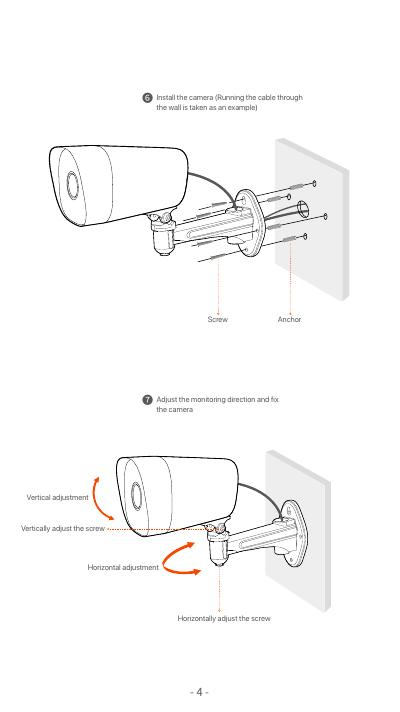 6 Install the camera (Running the cable through the wall is taken as an example)

Screw

Anchor

7 Adjust the monitoring direction and fix the camera

Vertical adjustment

Vertically adjust the screw

Horizontal adjustment

Horizontally adjust the screw

- 4 -