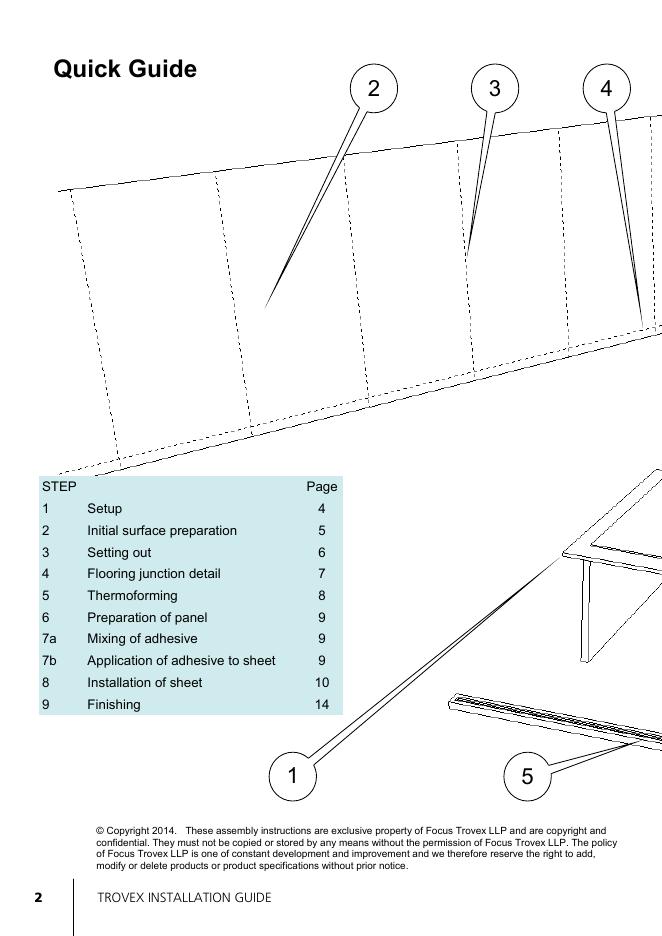 Quick Guide

2

3

4

| STEP | | Page |
|---|---|---|
| 1 | Setup | 4 |
| 2 | Initial surface preparation | 5 |
| 3 | Setting out | 6 |
| 4 | Flooring junction detail | 7 |
| 5 | Thermoforming | 8 |
| 6 | Preparation of panel | 9 |
| 7a | Mixing of adhesive | 9 |
| 7b | Application of adhesive to sheet | 9 |
| 8 | Installation of sheet | 10 |
| 9 | Finishing | 14 |

1

5

© Copyright 2014. These assembly instructions are exclusive property of Focus Trovex LLP and are copyright and confidential. They must not be copied or stored by any means without the permission of Focus Trovex LLP. The policy of Focus Trovex LLP is one of constant development and improvement and we therefore reserve the right to add, modify or delete products or product specifications without prior notice.

2 TROVEX INSTALLATION GUIDE